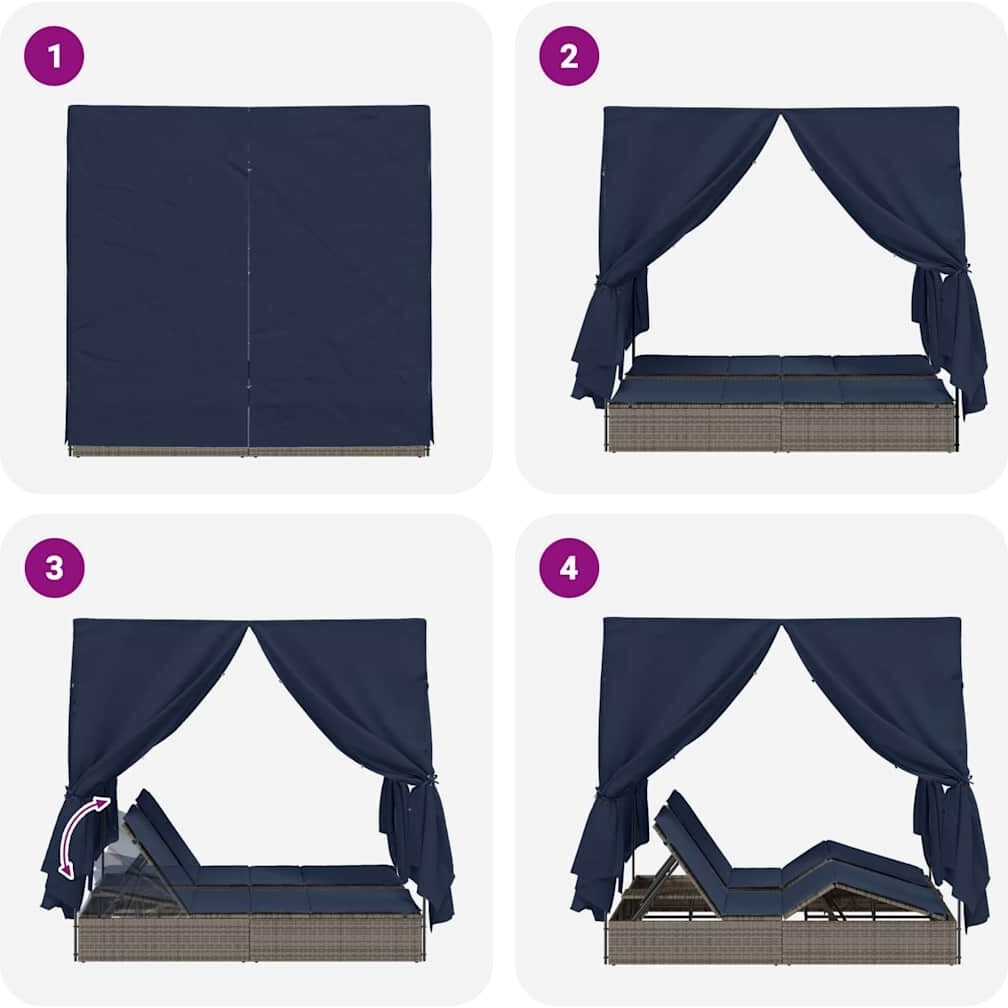 1

2

3

4