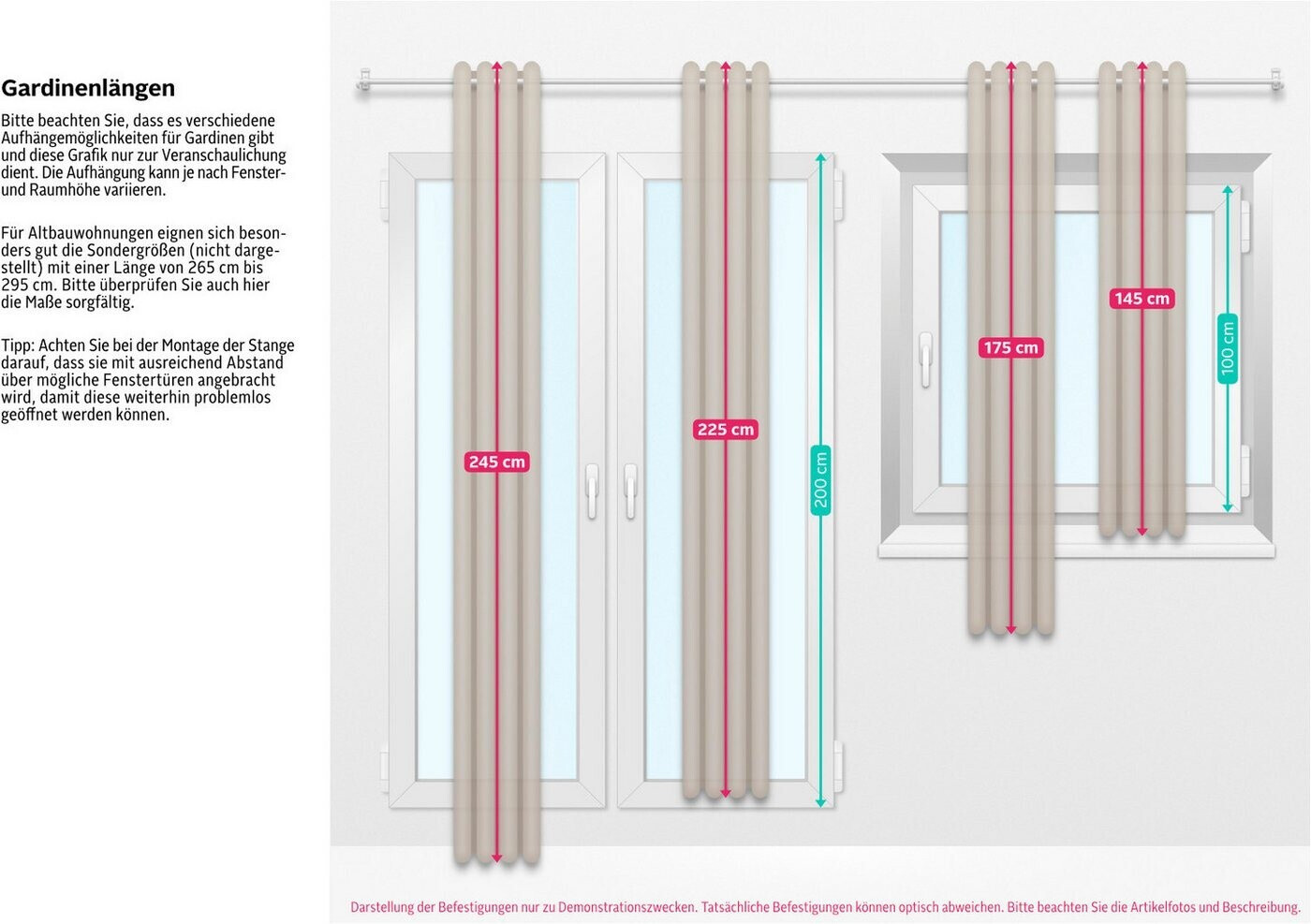 Gardinenlängen

Bitte beachten Sie, dass es verschiedene Aufhängemöglichkeiten für Gardinen gibt und diese Grafik nur zur Veranschaulichung dient. Die Aufhängung kann je nach Fenster- und Raumhöhe variieren.

Für Altbauwohnungen eignen sich besonders gut die Sondergrößen (nicht dargestellt) mit einer Länge von 265 cm bis 295 cm. Bitte überprüfen Sie auch hier die Maße sorgfältig.

Tipp: Achten Sie bei der Montage der Stange darauf, dass sie mit ausreichend Abstand über mögliche Fenstertüren angebracht wird, damit diese weiterhin problemlos geöffnet werden können.

245 cm

225 cm

200 cm

175 cm

145 cm

100 cm

Darstellung der Befestigungen nur zu Demonstrationszwecken. Tatsächliche Befestigungen können optisch abweichen. Bitte beachten Sie die Artikelfotos und Beschreibung.