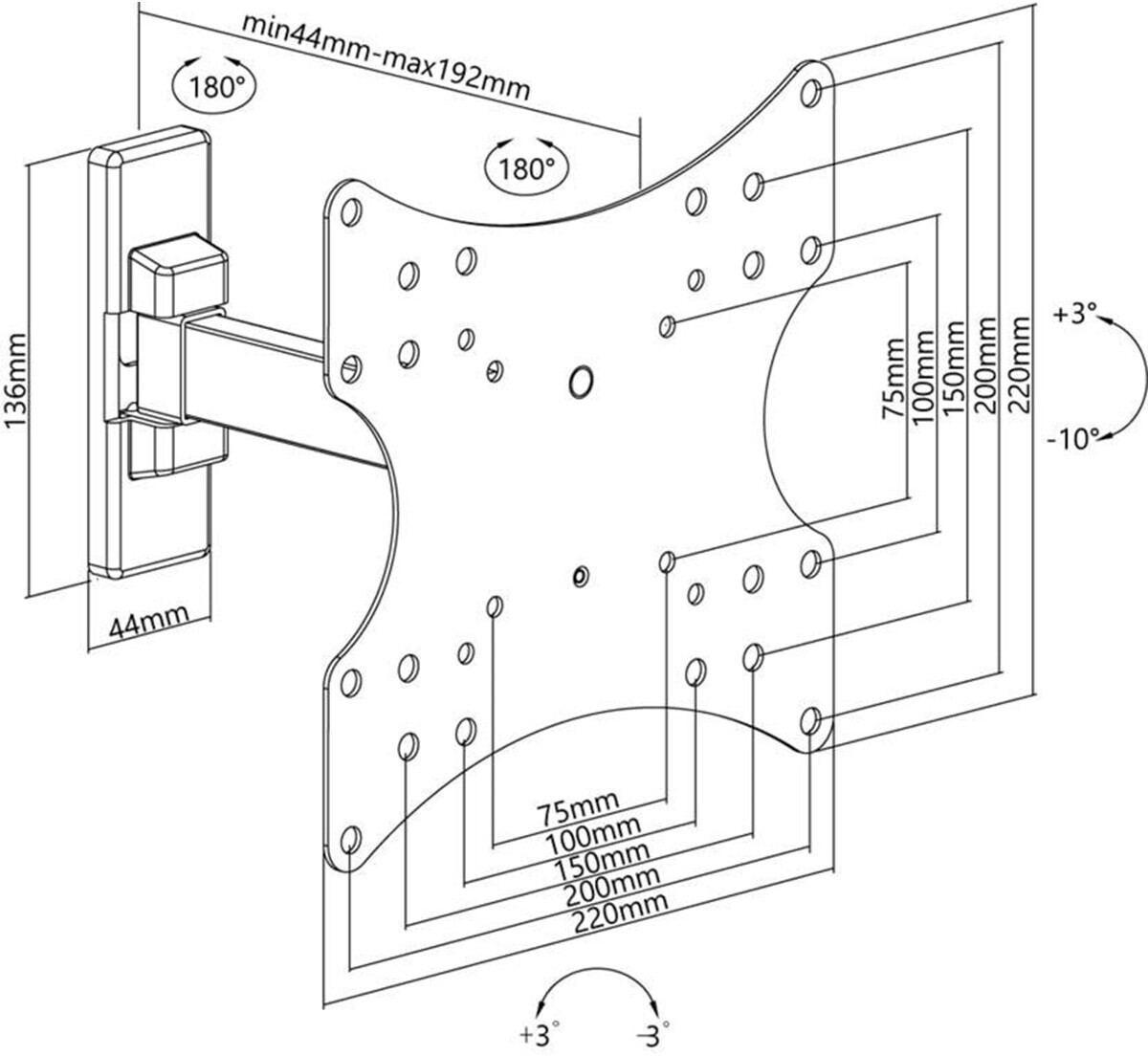 min44mm-max192mm

180°

180°

136mm

44mm

75mm
100mm
150mm
200mm
220mm

+3°

-10°

75mm
100mm
150mm
200mm
220mm

+3°

-3°