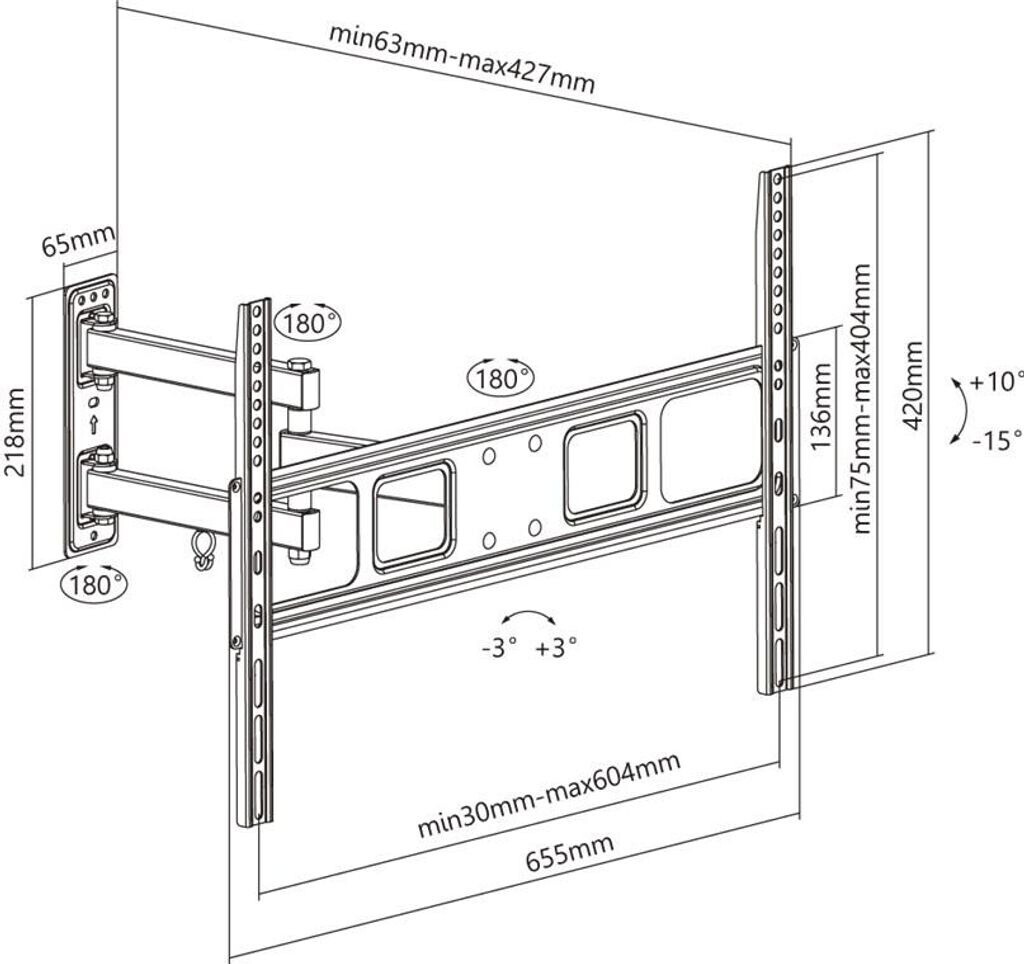 min63mm-max427mm

65mm

218mm

180°

180°

180°

136mm

min75mm-max404mm

420mm

+10°

-15°

-3° +3°

min30mm-max604mm

655mm