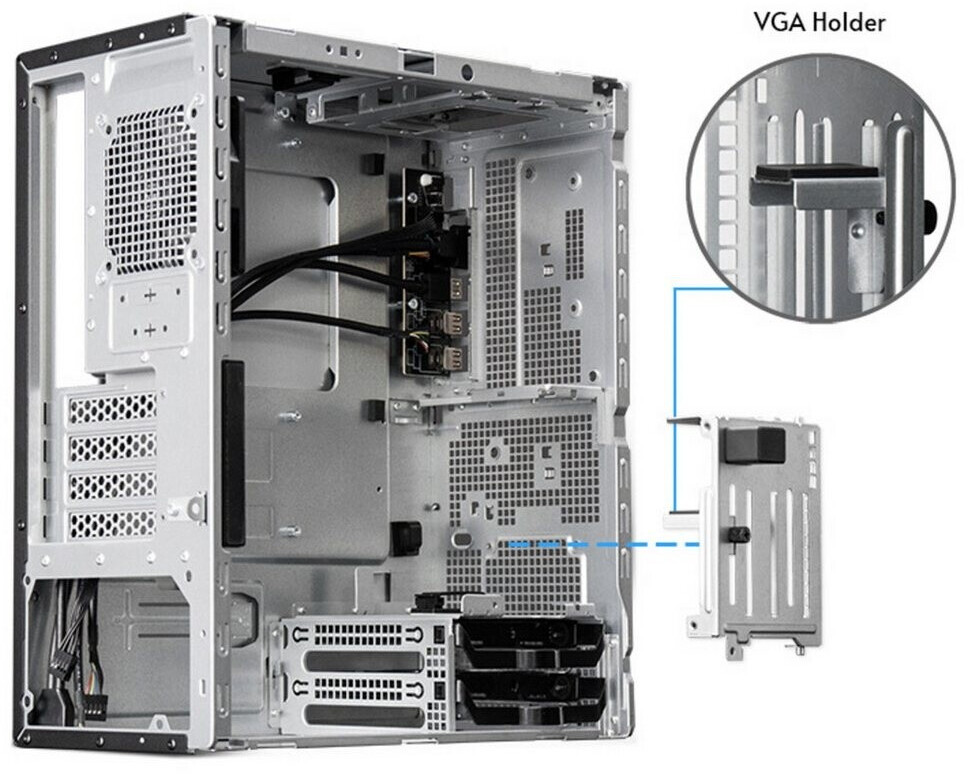 VGA Holder