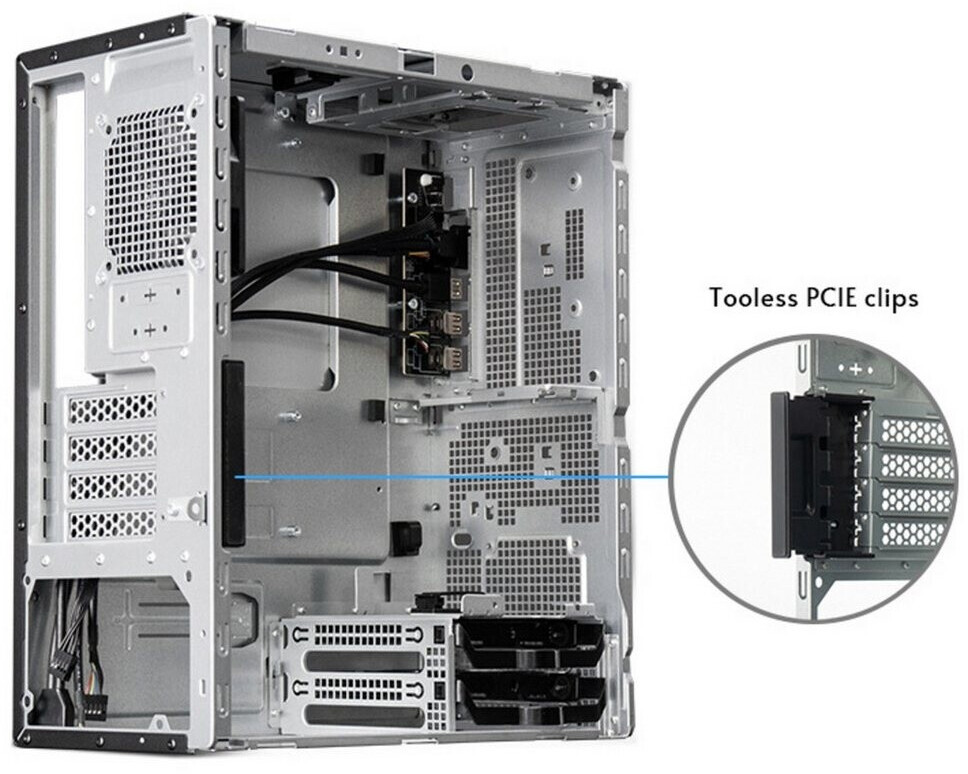 Tooless PCIE clips