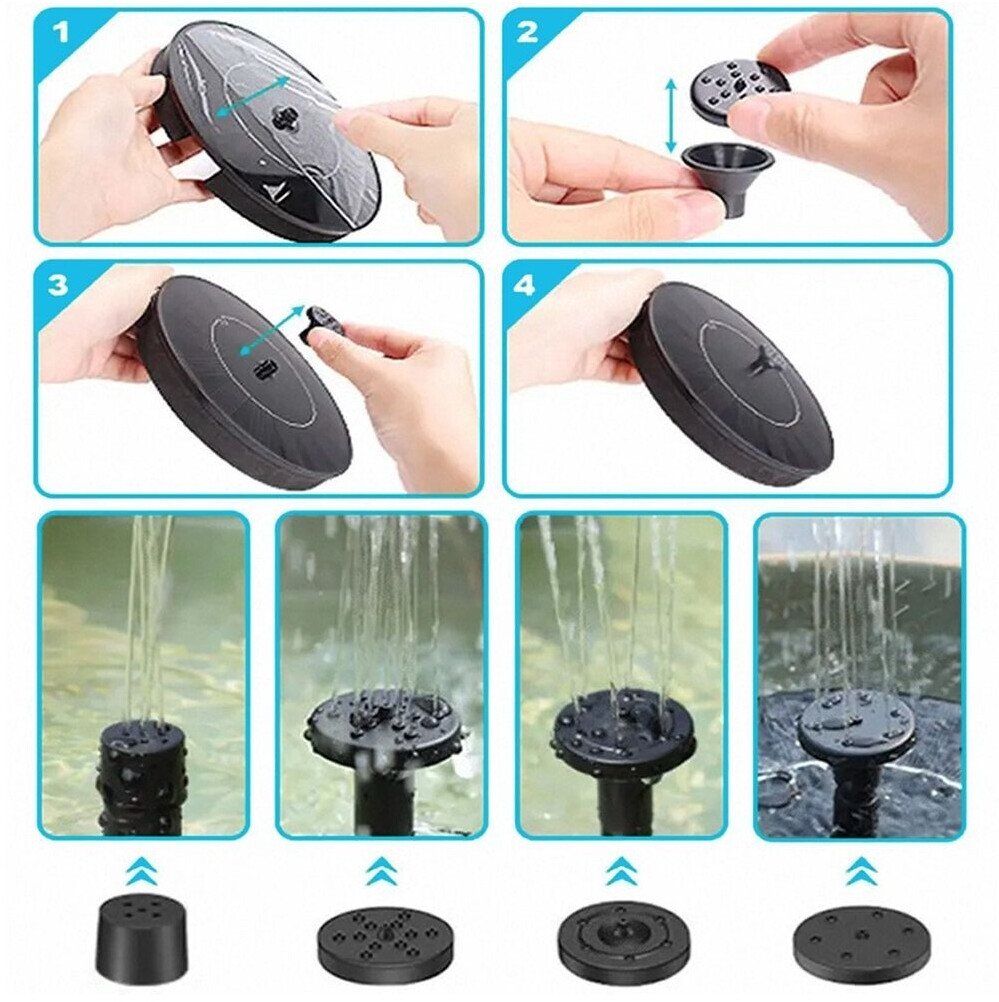 1

2

3

4