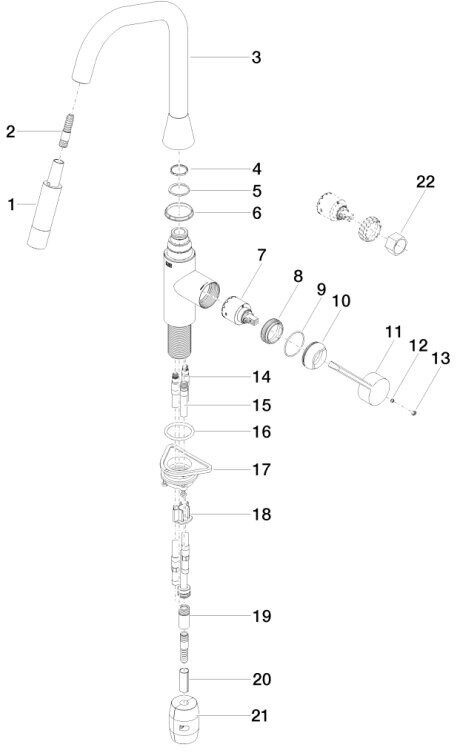 3
2
1
4
5
6
22
7
8
9
10
11
12
13
14
15
16
17
18
19
20
21