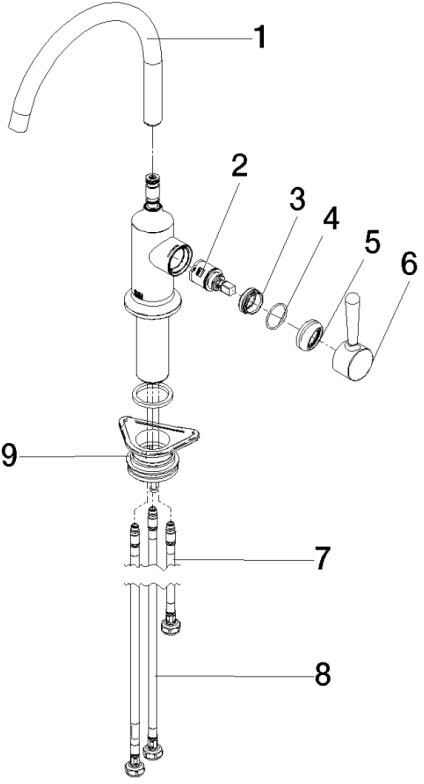 1
2
3
4
5
6
9
7
8