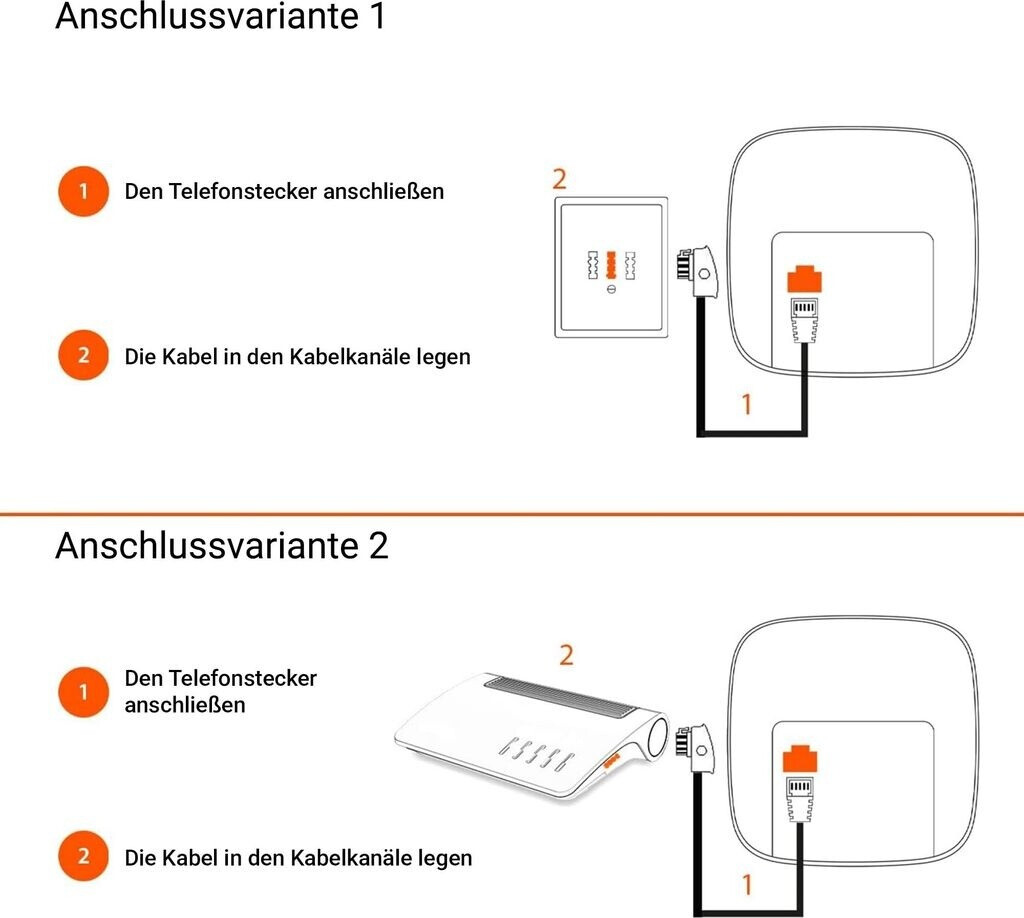 Anschlussvariante 1

1 Den Telefonstecker anschließen

2 Die Kabel in den Kabelkanäle legen

2

1

Anschlussvariante 2

1 Den Telefonstecker anschließen

2 Die Kabel in den Kabelkanäle legen

2

1