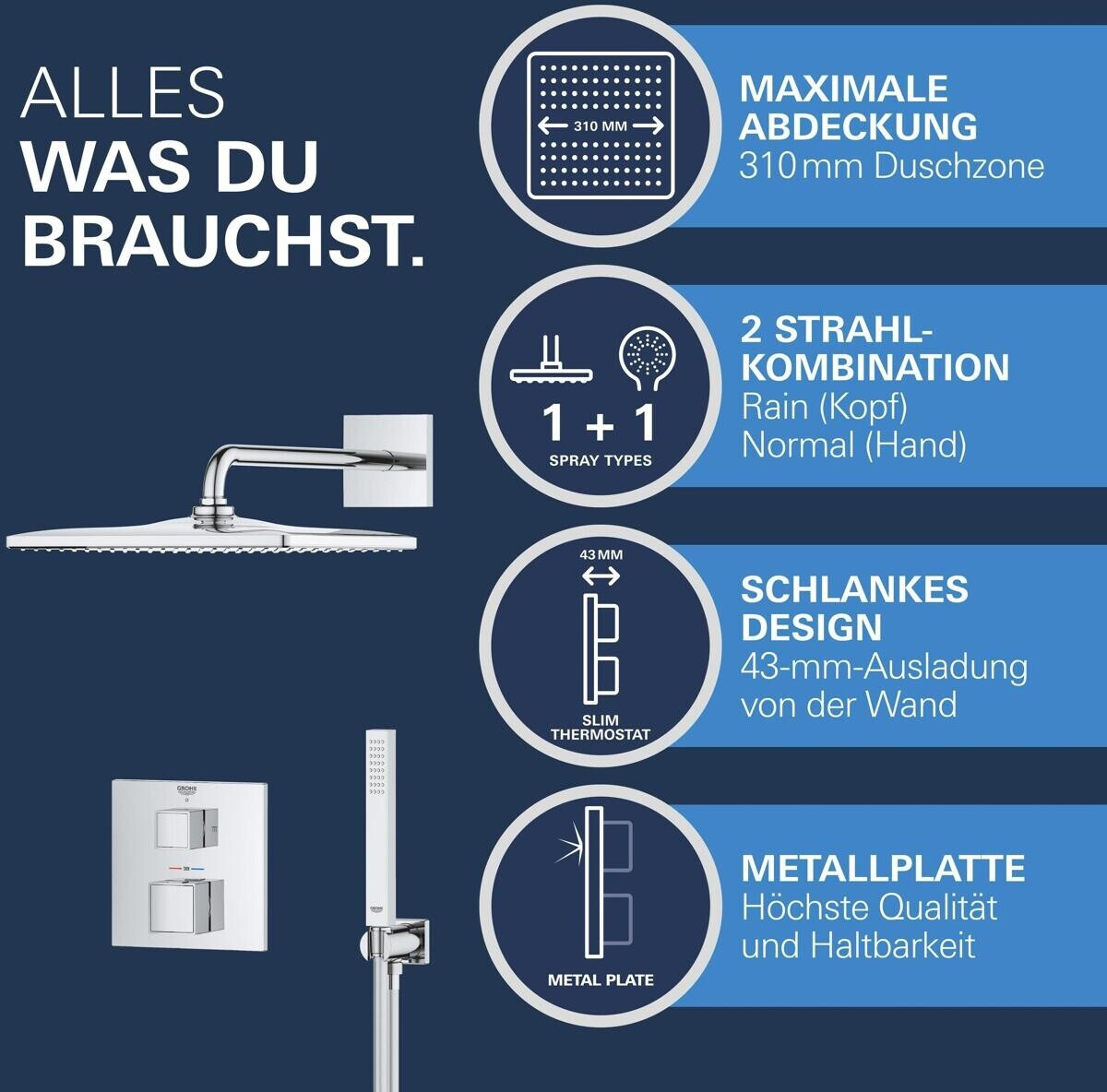 ALLES
WAS DU
BRAUCHST.

310 MM

MAXIMALE ABDECKUNG
310 mm Duschzone

1 + 1
SPRAY TYPES

2 STRAHL-KOMBINATION
Rain (Kopf)
Normal (Hand)

43 MM

SLIM THERMOSTAT

SCHLANKES DESIGN
43-mm-Ausladung von der Wand

GROHE

GROHE

METAL PLATE

METALLPLATTE
Höchste Qualität und Haltbarkeit