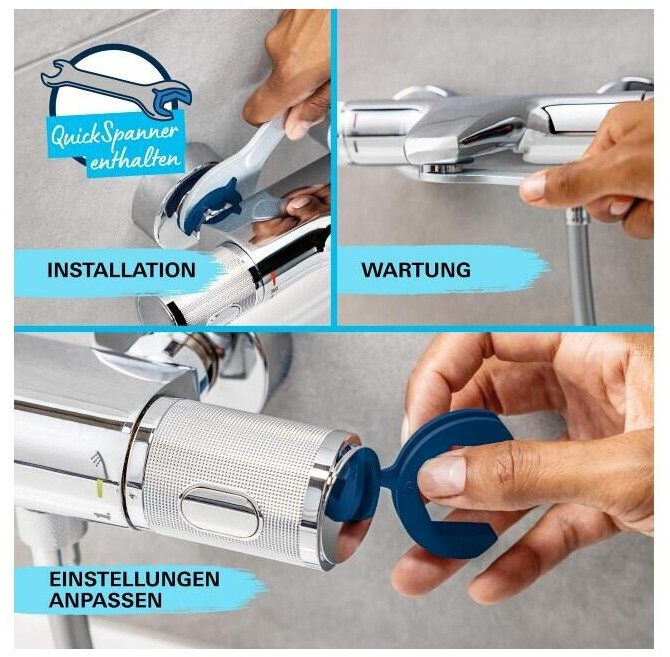 QuickSpanner enthalten

INSTALLATION

WARTUNG

EINSTELLUNGEN ANPASSEN