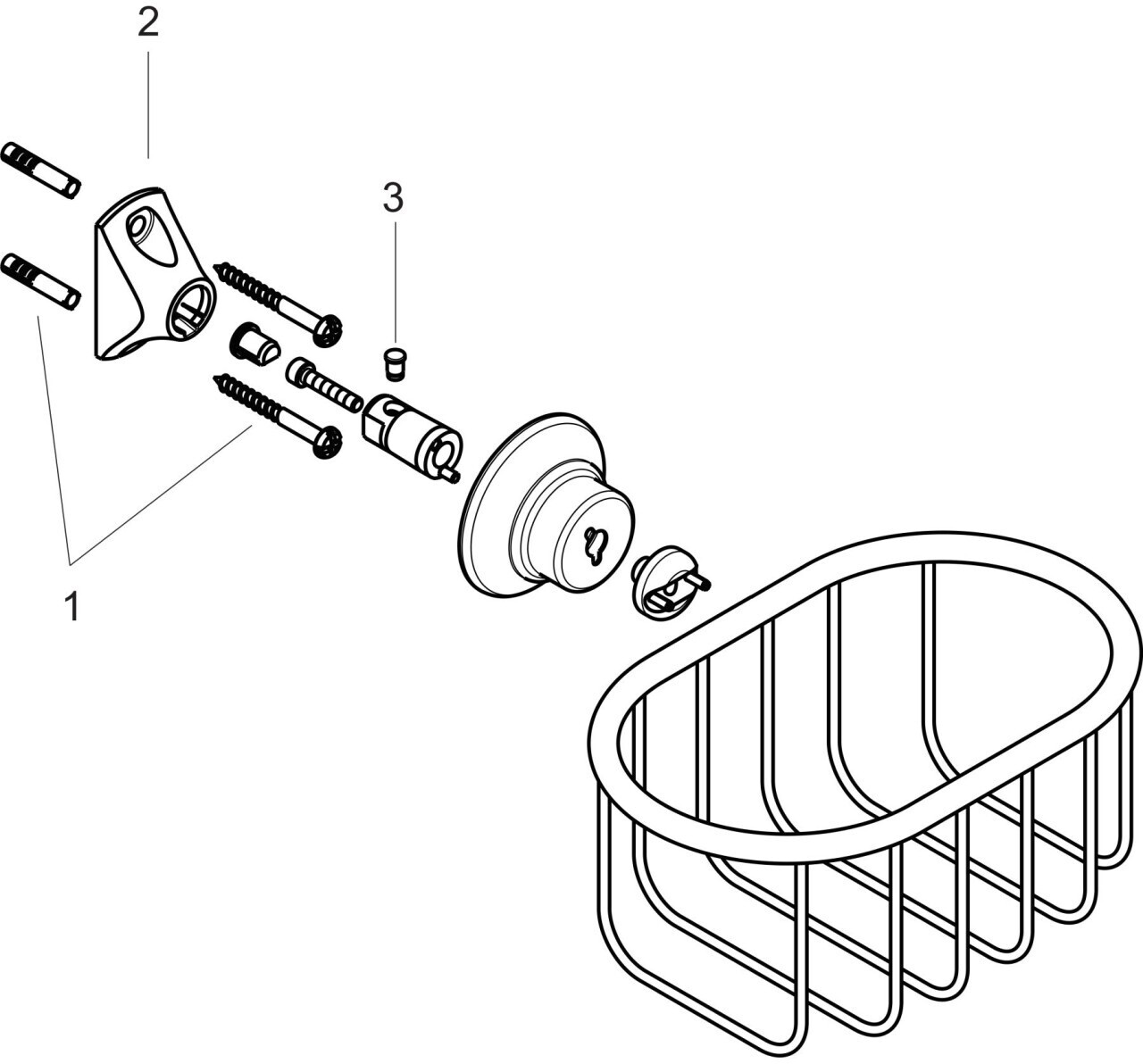 2

3

1