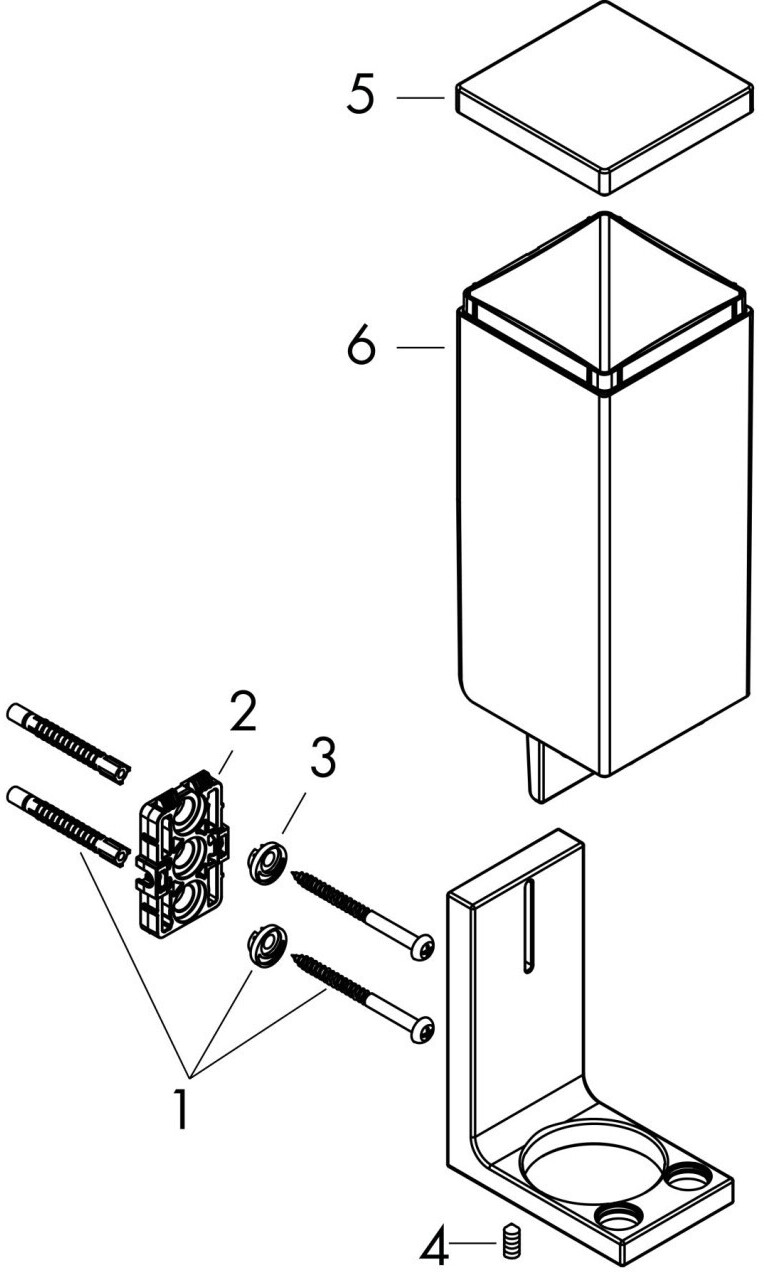 5
6
2
3
1
4