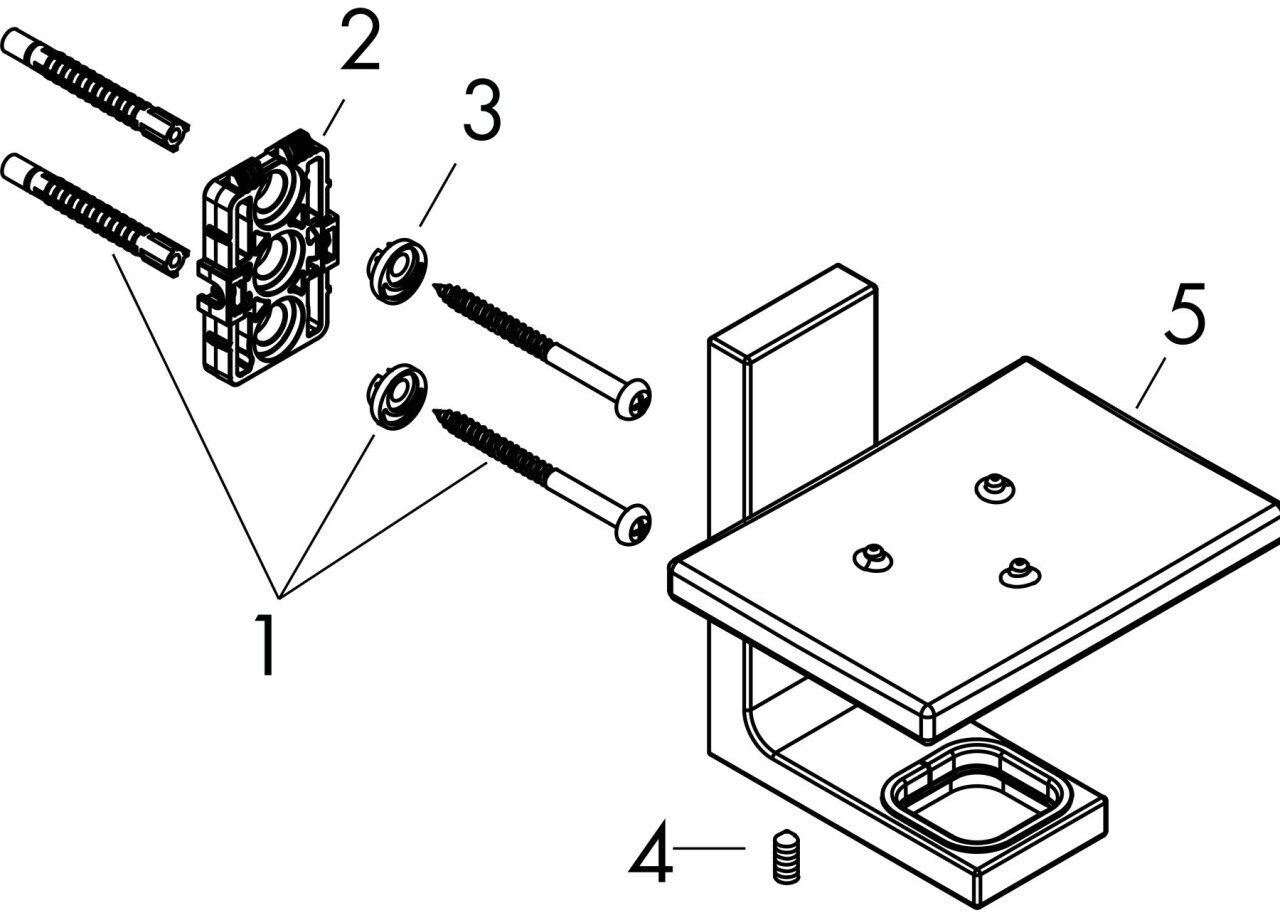 2
3
5
1
4