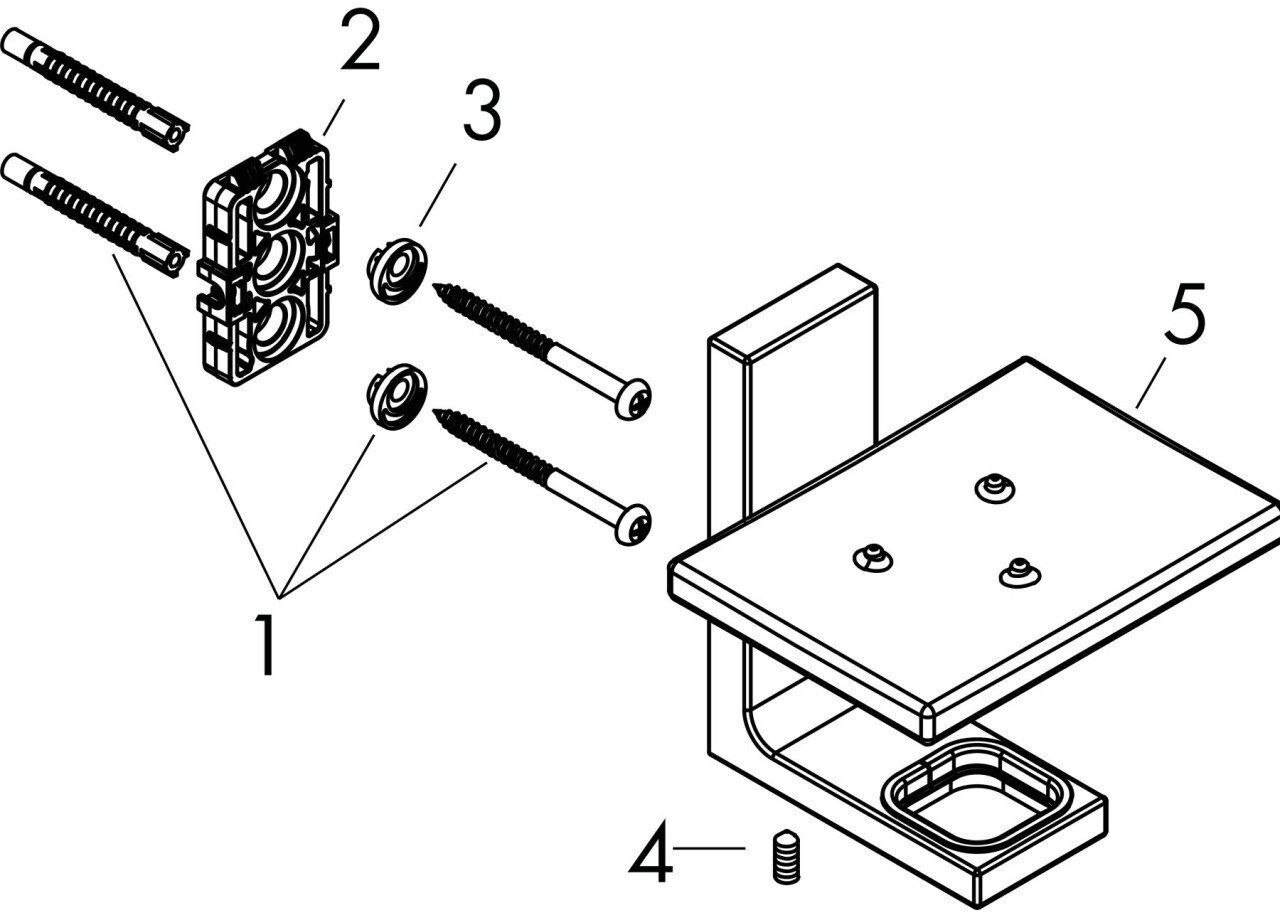 2
3
5
1
4