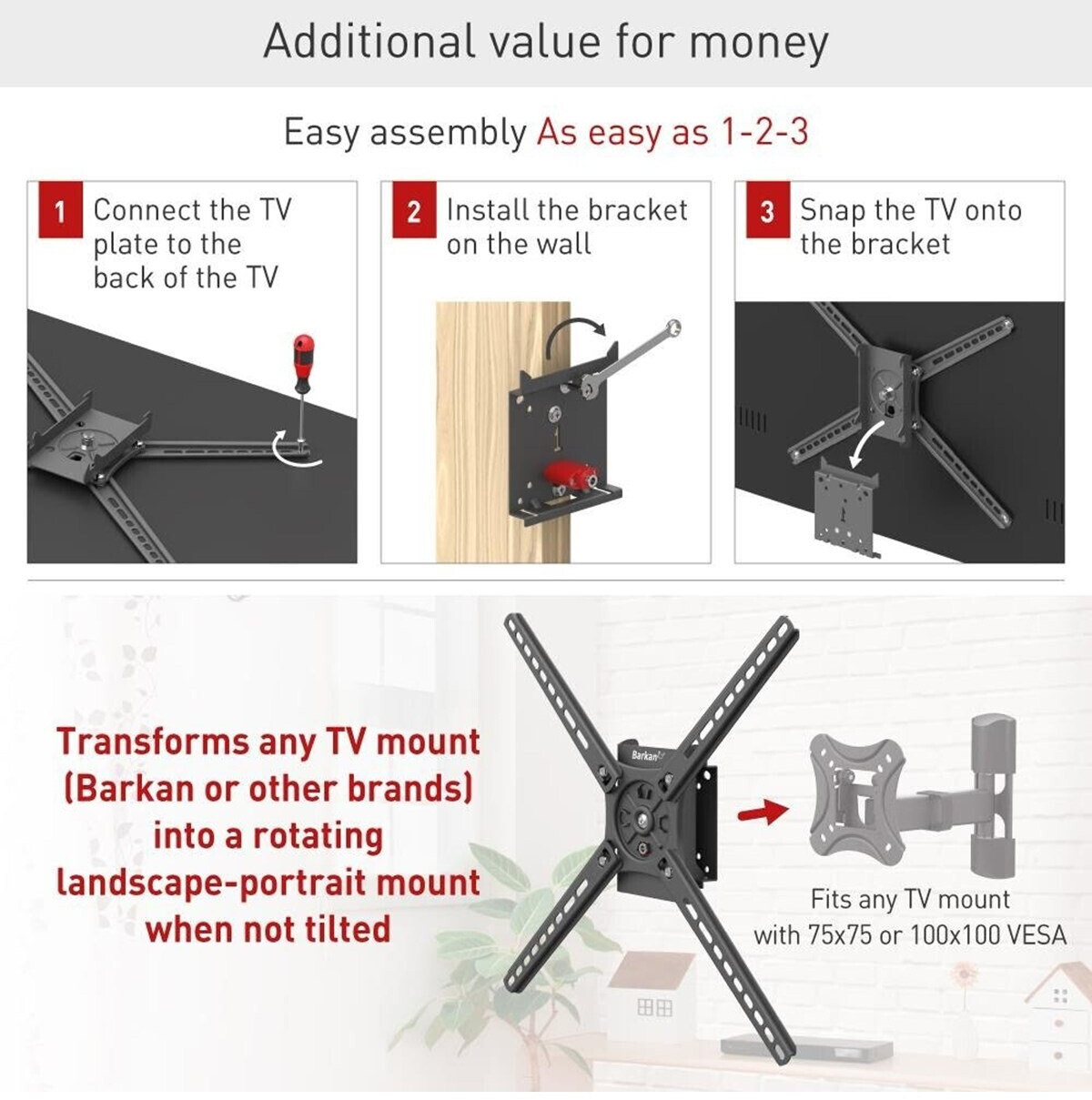 Additional value for money

Easy assembly As easy as 1-2-3

1 Connect the TV plate to the back of the TV

2 Install the bracket on the wall

3 Snap the TV onto the bracket

Transforms any TV mount (Barkan or other brands) into a rotating landscape-portrait mount when not tilted

Barkan

Fits any TV mount with 75x75 or 100x100 VESA