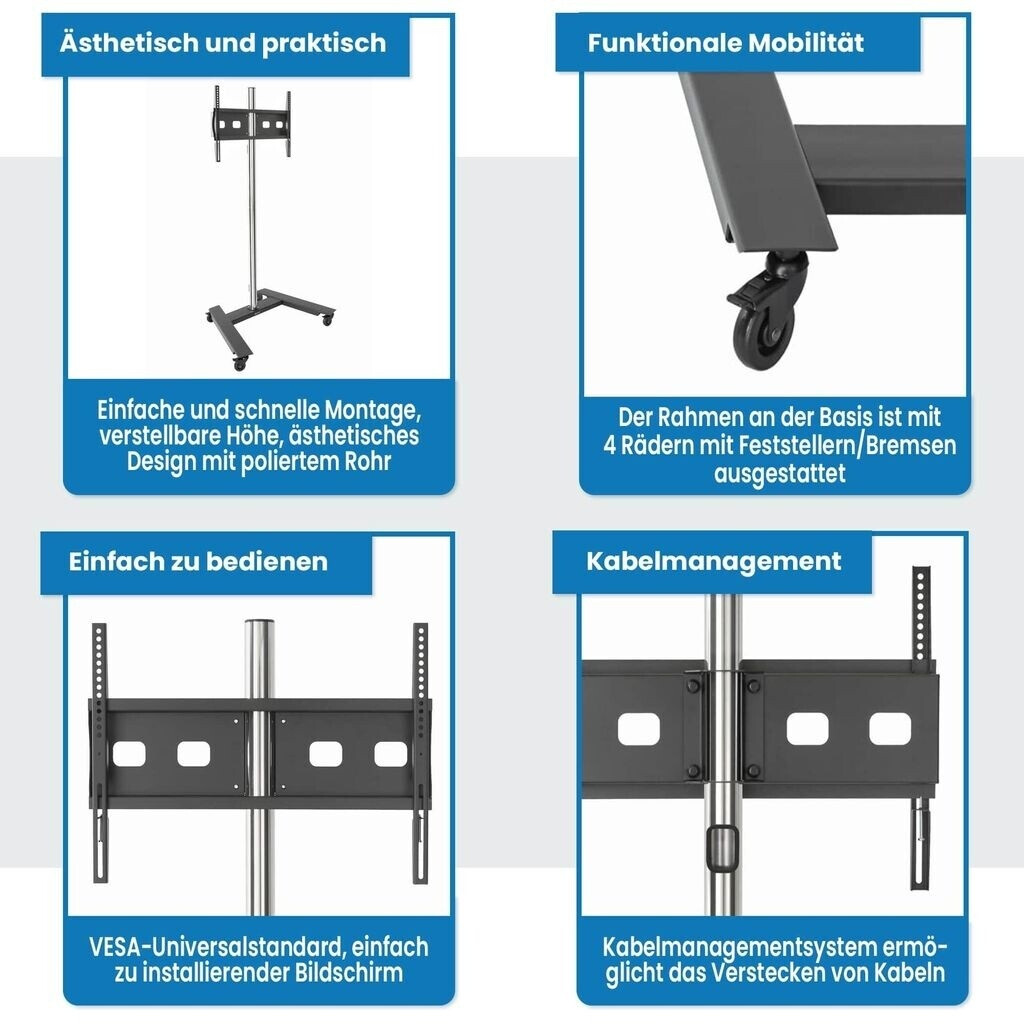 Ästhetisch und praktisch

Einfache und schnelle Montage, verstellbare Höhe, ästhetisches Design mit poliertem Rohr

Funktionale Mobilität

Der Rahmen an der Basis ist mit 4 Rädern mit Feststellern/Bremsen ausgestattet

Einfach zu bedienen

VESA-Universalstandard, einfach zu installierender Bildschirm

Kabelmanagement

Kabelmanagementsystem ermöglicht das Verstecken von Kabeln