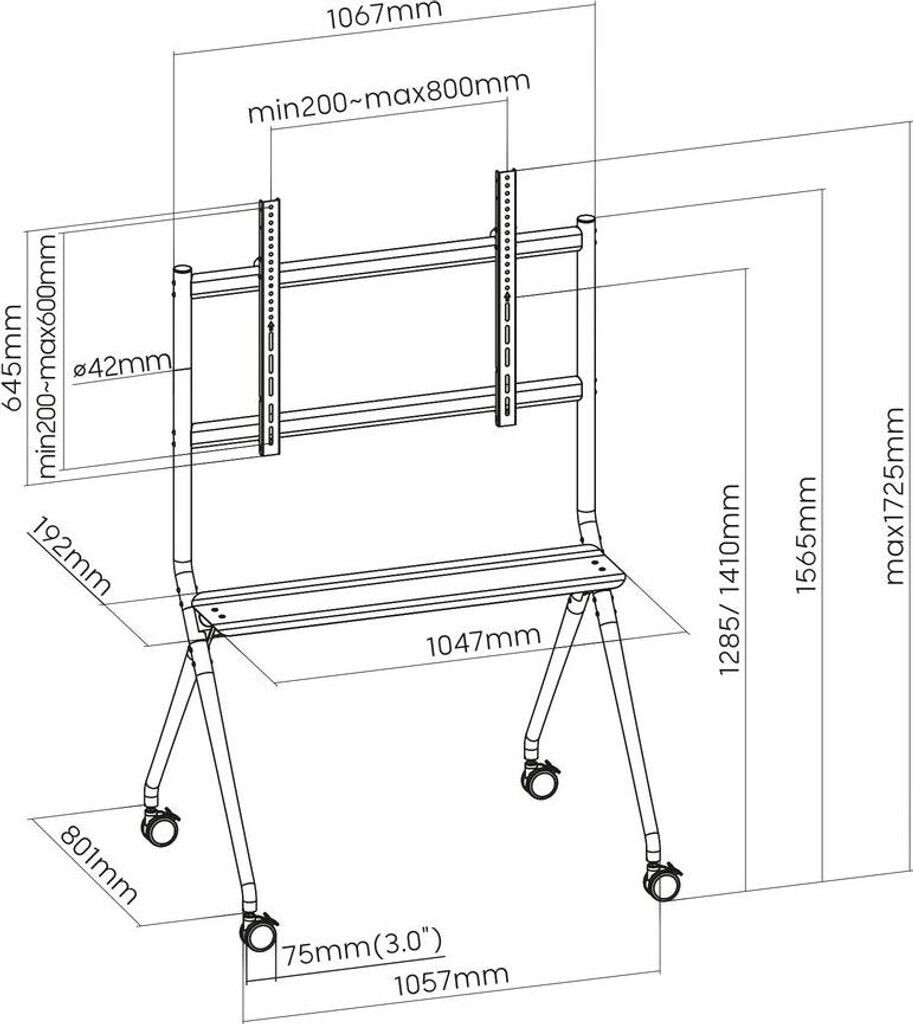 1067mm

min200~max800mm

645mm

min200~max600mm

ø42mm

192mm

1047mm

1285/ 1410mm

1565mm

max1725mm

801mm

75mm(3.0")

1057mm