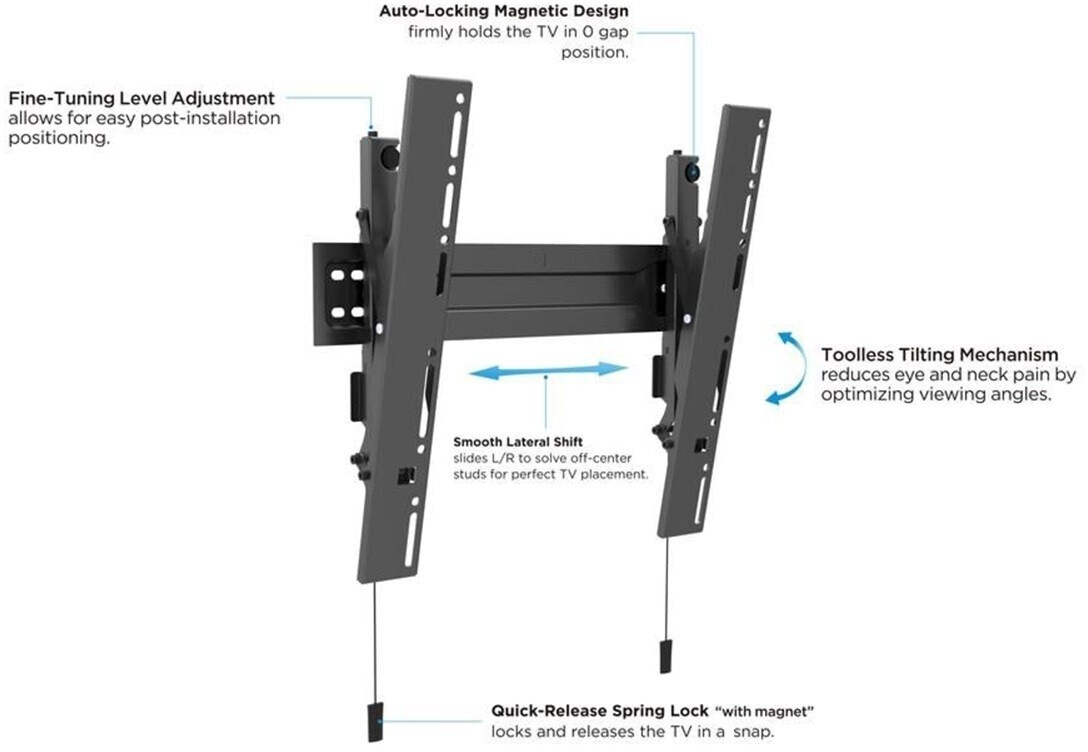 Auto-Locking Magnetic Design
firmly holds the TV in 0 gap position.

Fine-Tuning Level Adjustment
allows for easy post-installation positioning.

Toolless Tilting Mechanism
reduces eye and neck pain by optimizing viewing angles.

Smooth Lateral Shift
slides L/R to solve off-center studs for perfect TV placement.

Quick-Release Spring Lock "with magnet"
locks and releases the TV in a snap.