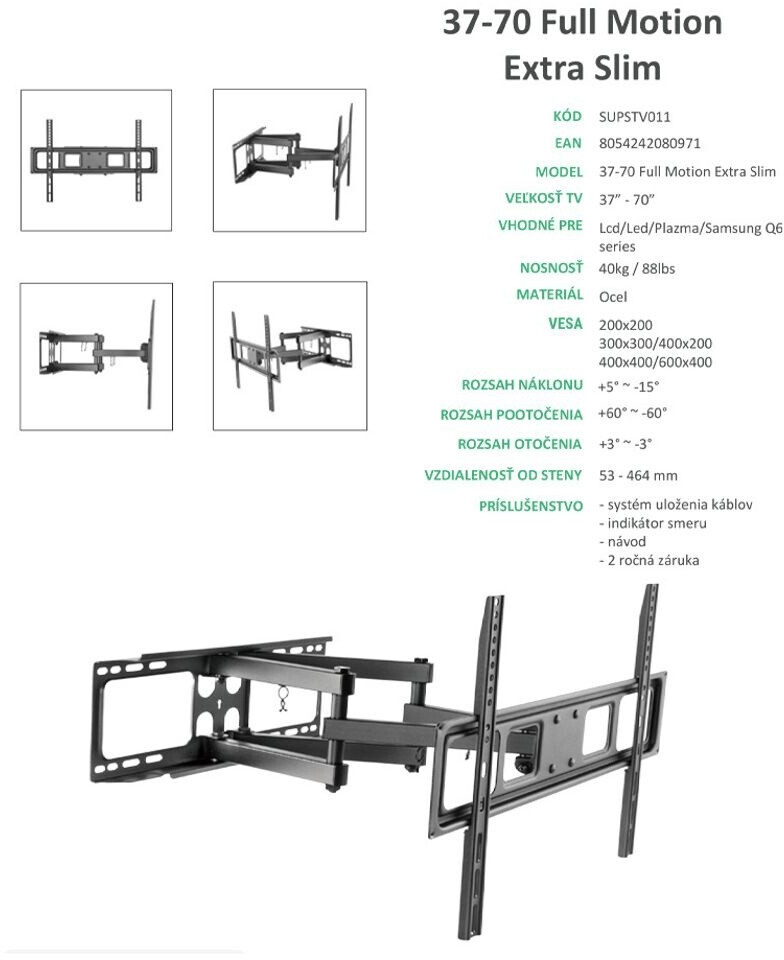 37-70 Full Motion Extra Slim

| | |
|---|---|
| KÓD | SUPSTV011 |
| EAN | 8054242080971 |
| MODEL | 37-70 Full Motion Extra Slim |
| VEĽKOSŤ TV | 37" - 70" |
| VHODNÉ PRE | Lcd/Led/Plazma/Samsung Q6 series |
| NOSNOSŤ | 40kg / 88lbs |
| MATERIÁL | Ocel |
| VESA | 200x200 300x300/400x200 400x400/600x400 |
| ROZSAH NÁKLONU | +5° ~ -15° |
| ROZSAH POOTOČENIA | +60° ~ -60° |
| ROZSAH OTOČENIA | +3° ~ -3° |
| VZDIALENOSŤ OD STENY | 53 - 464 mm |
| PRÍSLUŠENSTVO | - systém uloženia káblov - indikátor smeru - návod - 2 ročná záruka |