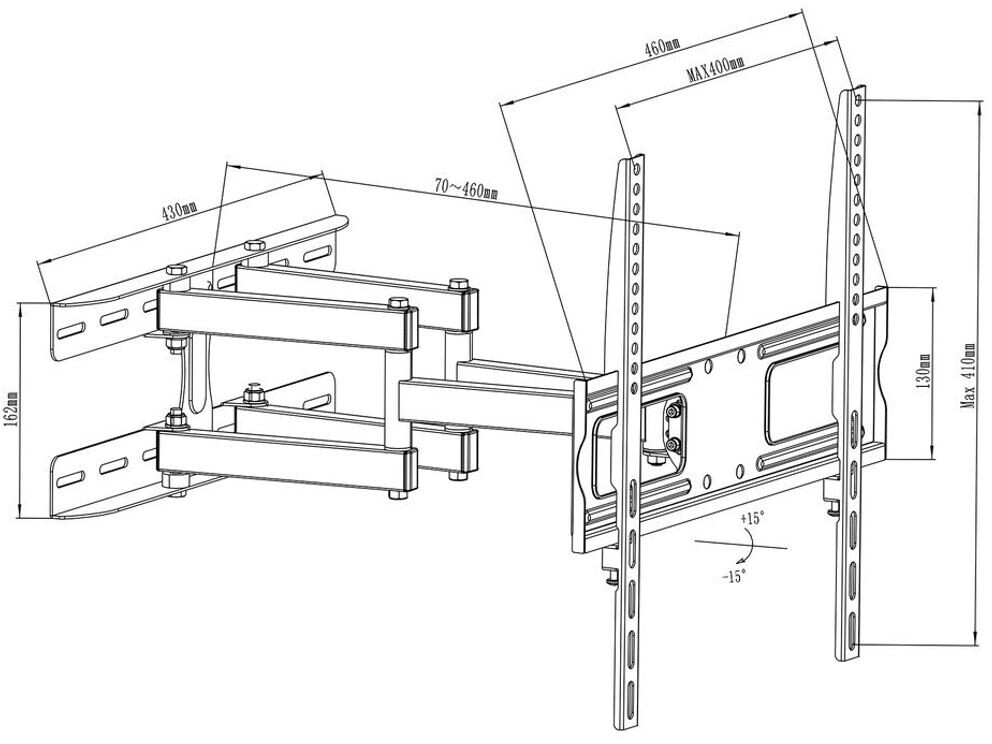 460mm
MAX400mm
430mm
70~460mm
162mm
130mm
Max 410mm
+15°
-15°