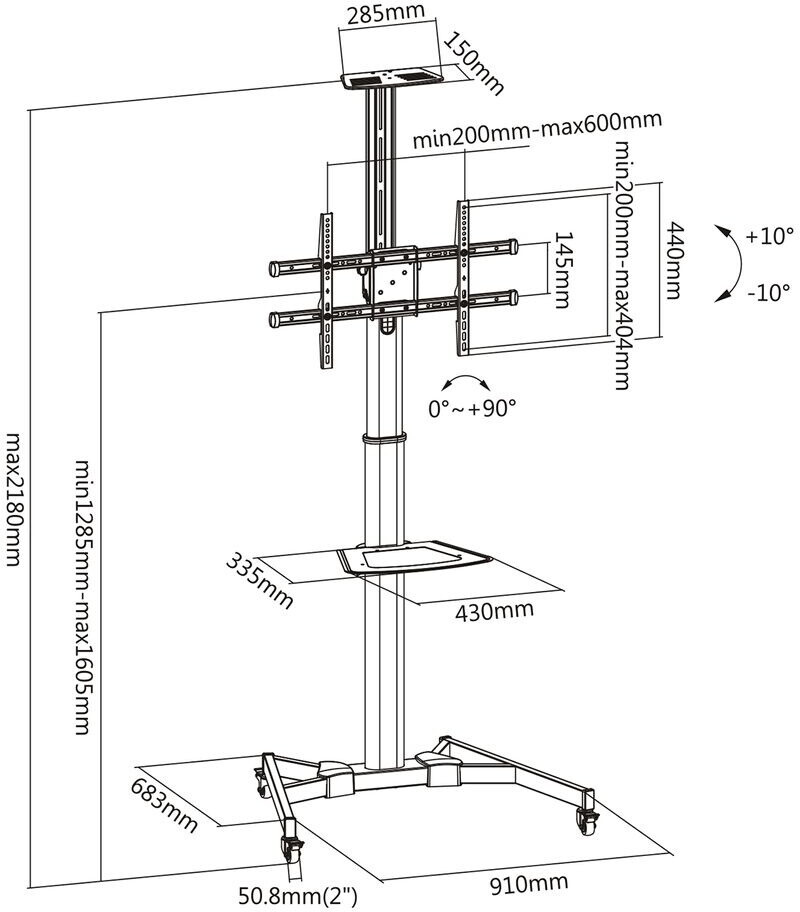 285mm
150mm
min200mm-max600mm
min200mm-max404mm
440mm
145mm
+10°
-10°
0°~+90°
max2180mm
min1285mm-max1605mm
335mm
430mm
683mm
50.8mm(2")
910mm