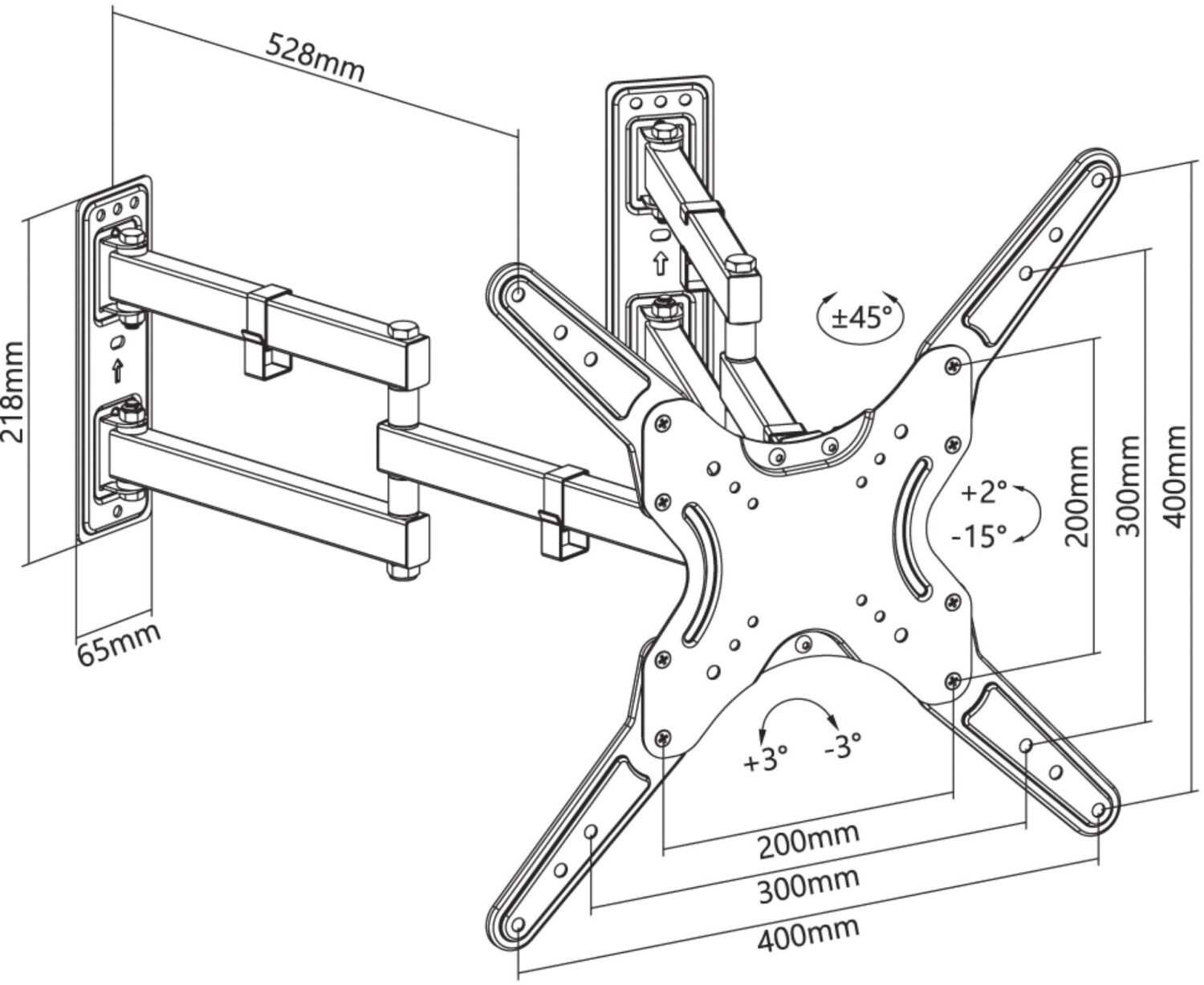 528mm

218mm

65mm

±45°

+2°

-15°

200mm

300mm

400mm

+3°

-3°

200mm

300mm

400mm