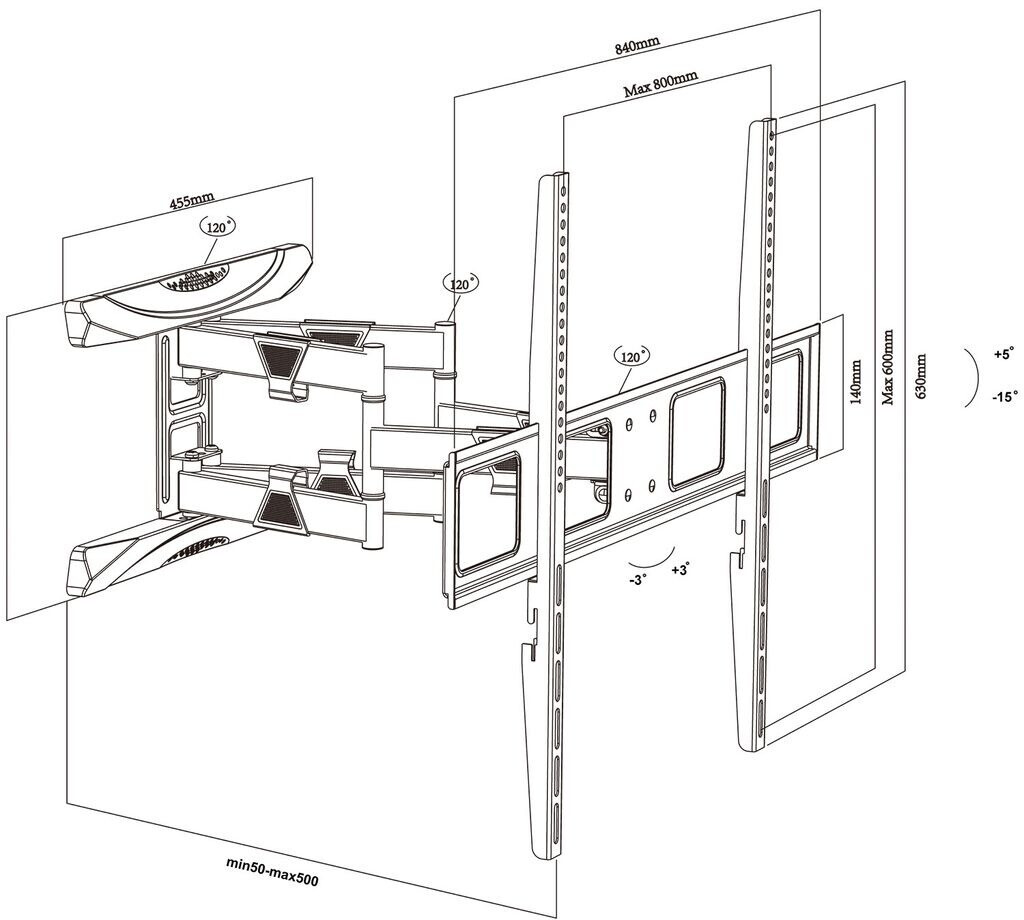 840mm
Max 800mm
455mm
120°
120°
120°
140mm
Max 600mm
630mm
+5°
-15°
-3°
+3°
min50-max500