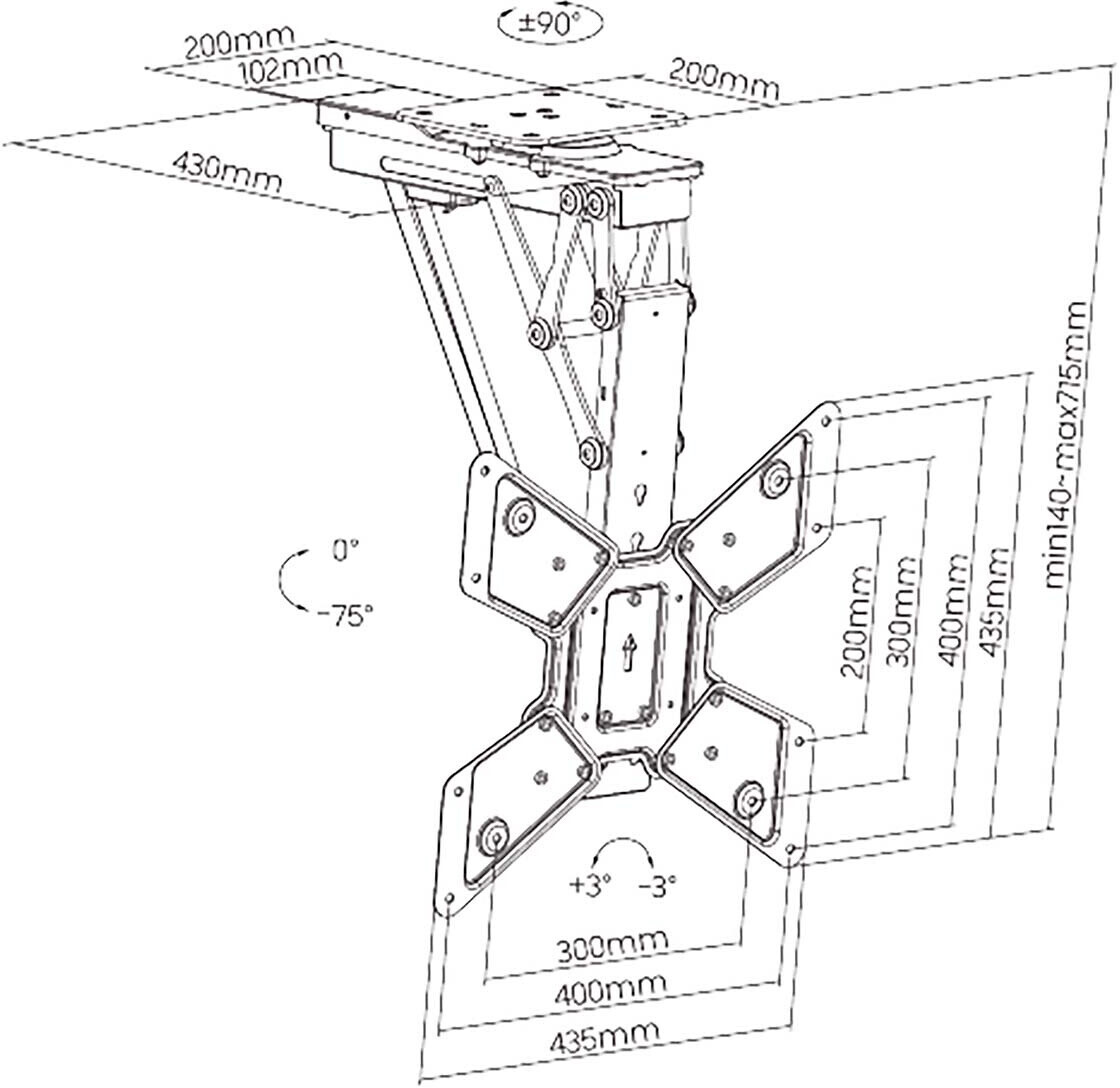 ±90°
200mm
102mm
200mm
430mm
min140~max715mm
0°
-75°
200mm
300mm
400mm
435mm
+3°
-3°
300mm
400mm
435mm