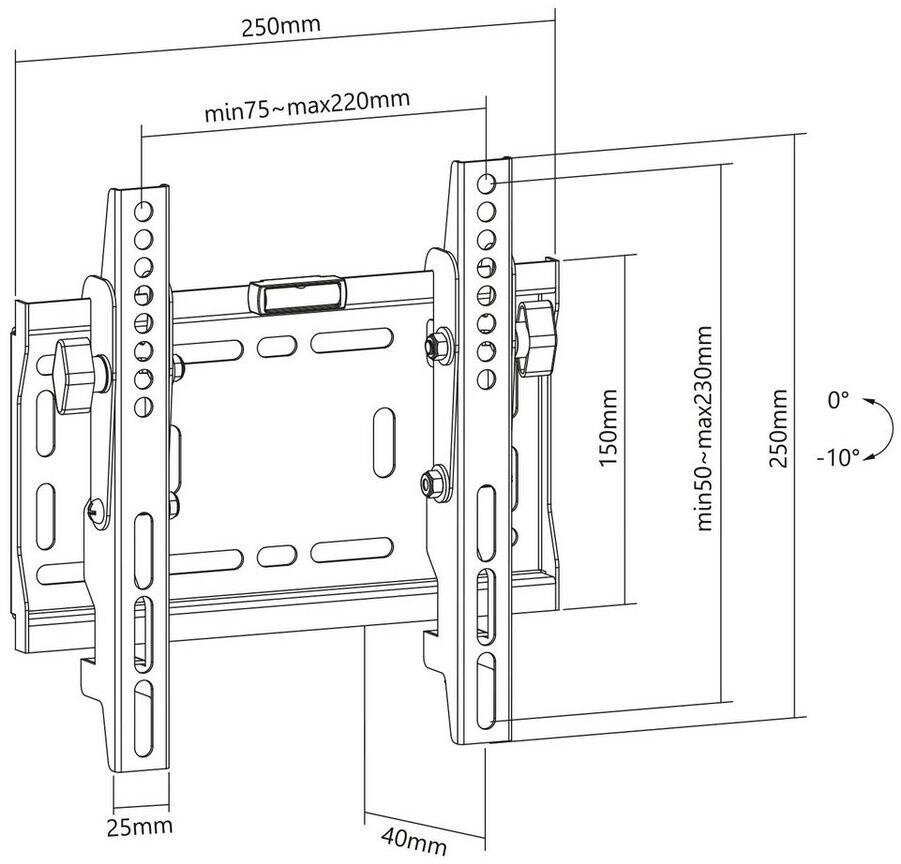 250mm

min75~max220mm

150mm

min50~max230mm

250mm

0°

-10°

25mm

40mm