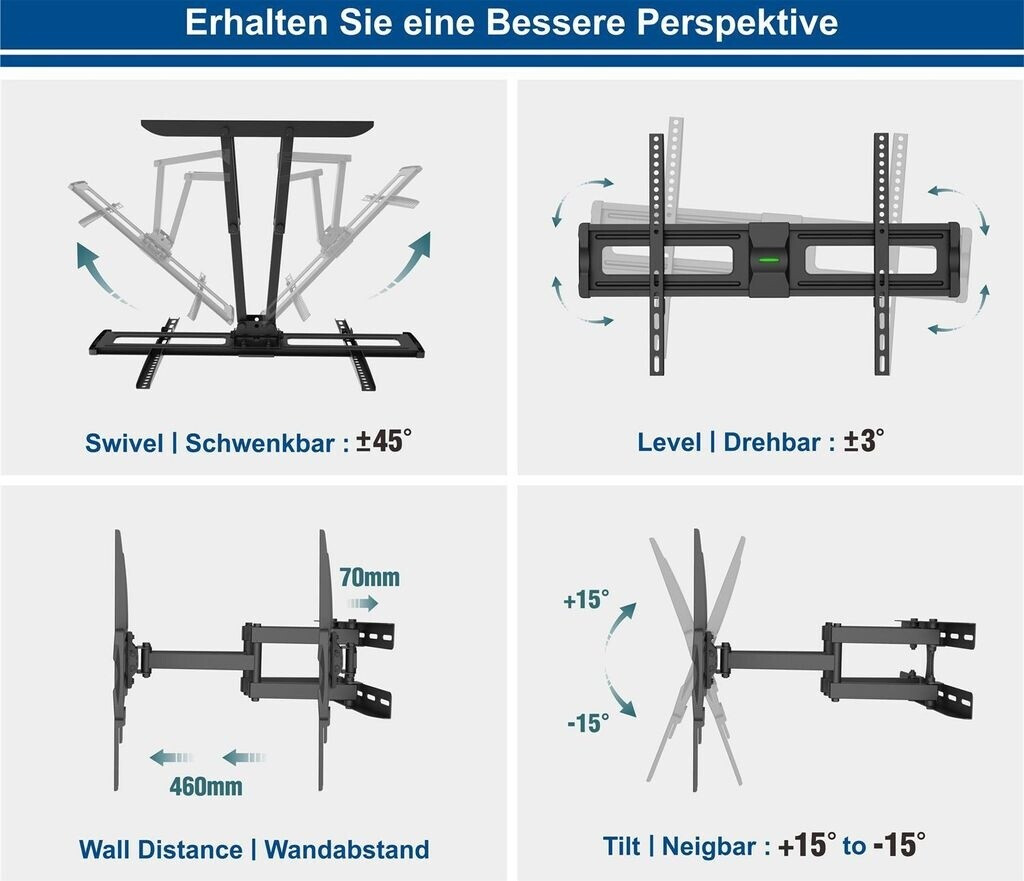 Erhalten Sie eine Bessere Perspektive

Swivel | Schwenkbar : ±45°

Level | Drehbar : ±3°

70mm

460mm

Wall Distance | Wandabstand

+15°

-15°

Tilt | Neigbar : +15° to -15°