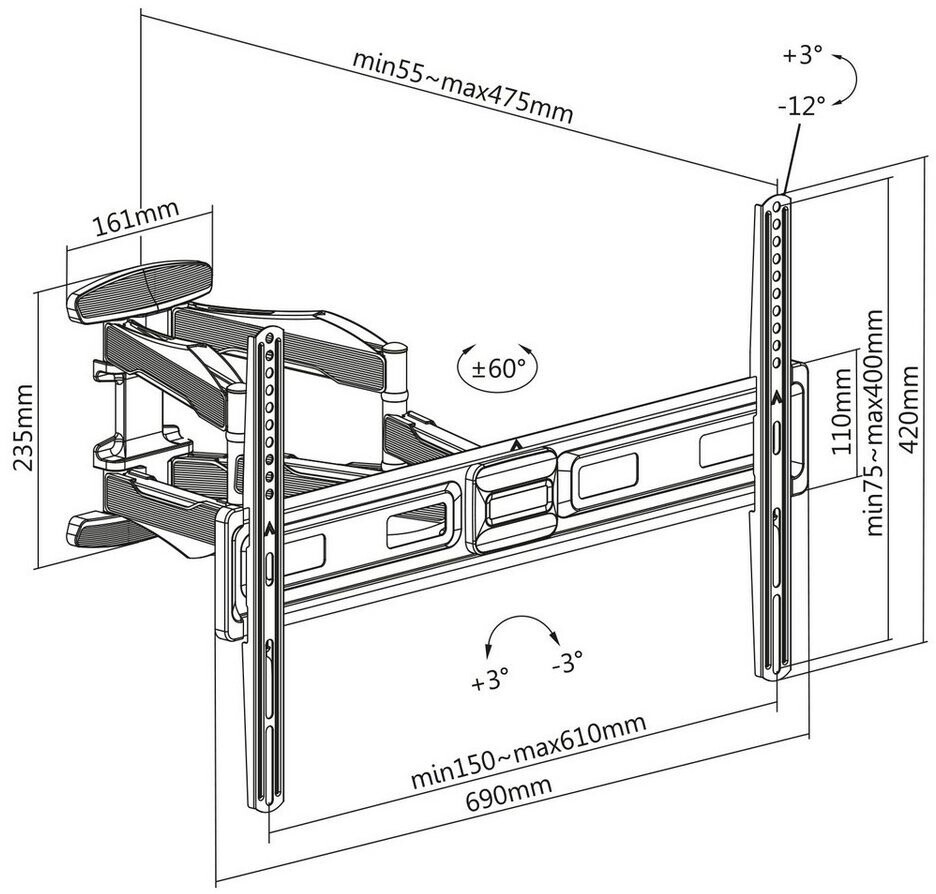 min55~max475mm
+3°
-12°
161mm
235mm
±60°
110mm
min75~max400mm
420mm
+3°
-3°
min150~max610mm
690mm