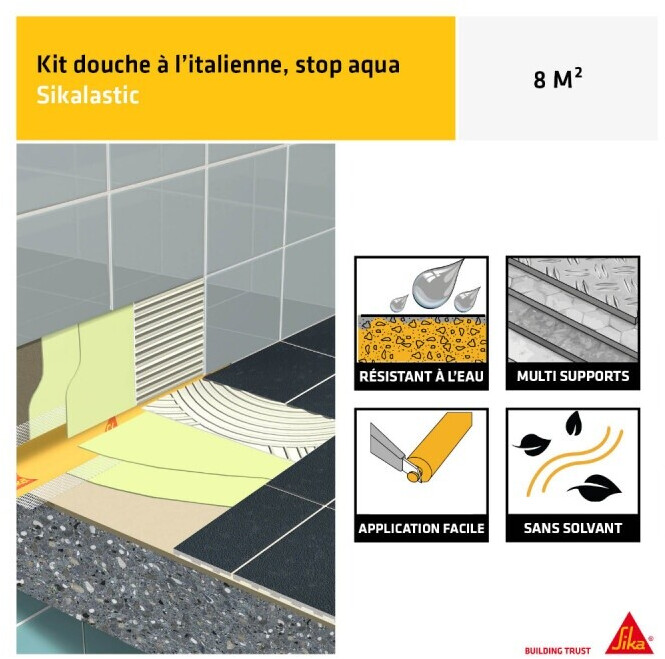 Kit douche à l'italienne, stop aqua
Sikalastic

8 M²

RÉSISTANT À L'EAU

MULTI SUPPORTS

APPLICATION FACILE

SANS SOLVANT

BUILDING TRUST

Sika