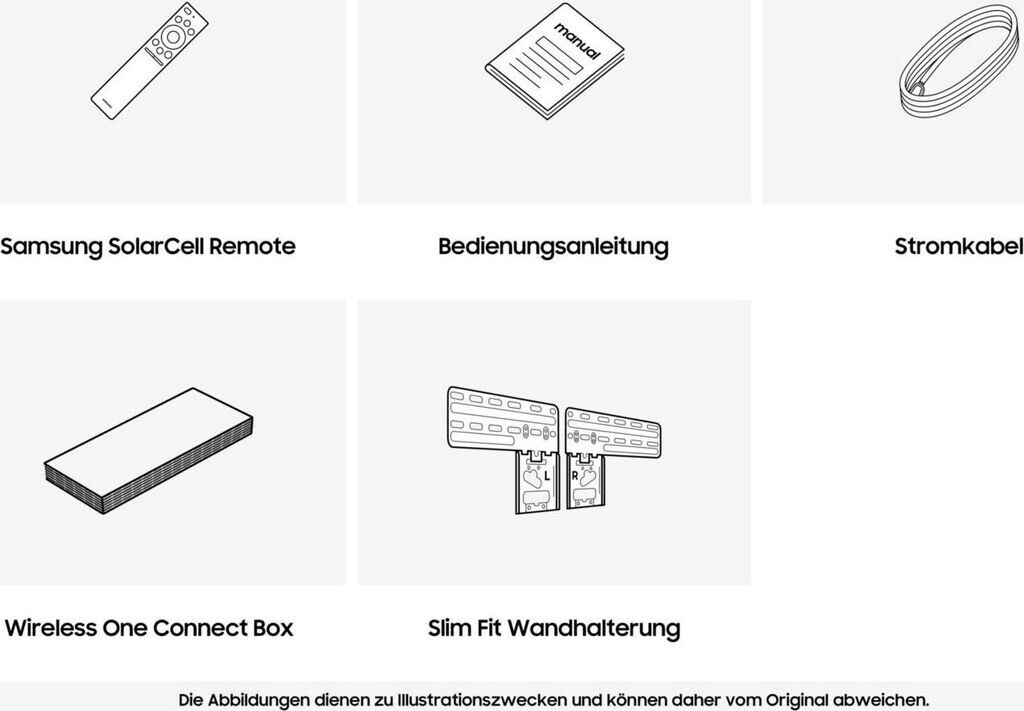 manual

Samsung SolarCell Remote

Bedienungsanleitung

Stromkabel

L

R

Wireless One Connect Box

Slim Fit Wandhalterung

Die Abbildungen dienen zu Illustrationszwecken und können daher vom Original abweichen.