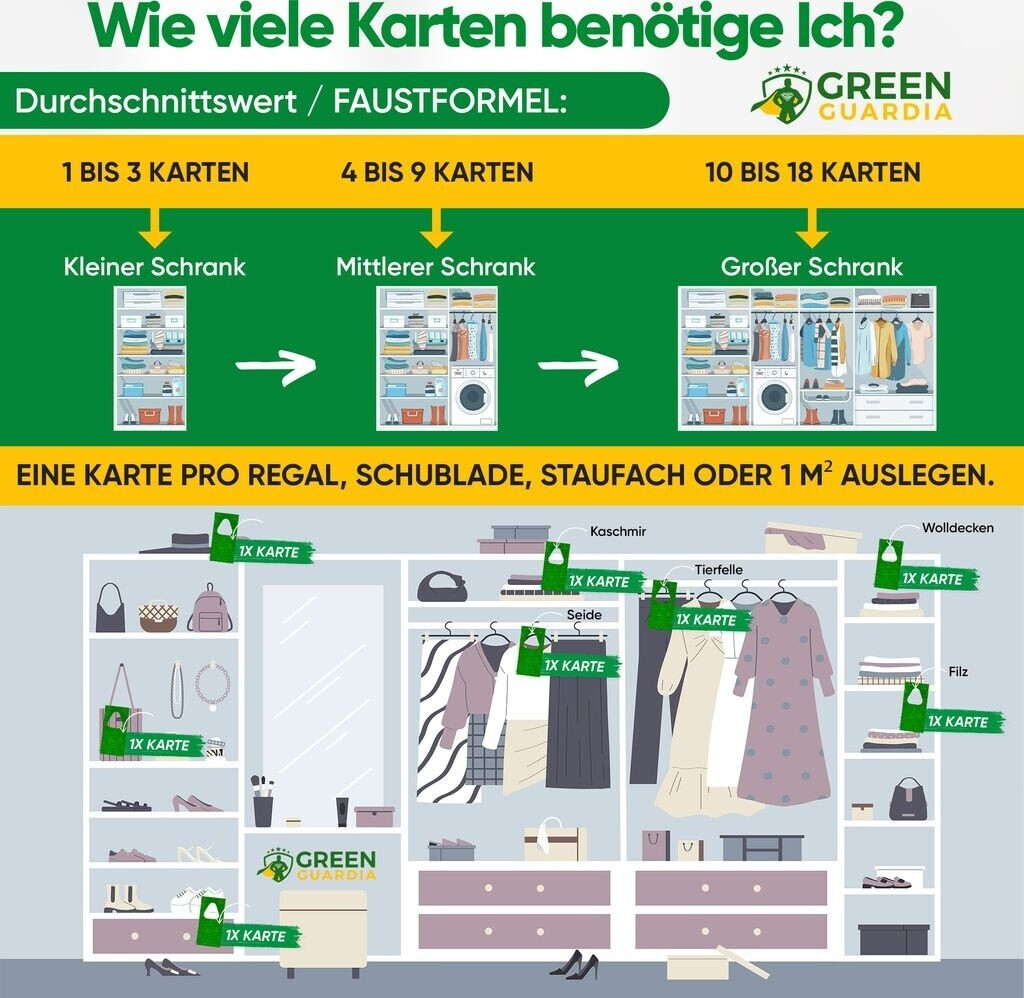 Wie viele Karten benötige Ich?

Durchschnittswert / FAUSTFORMEL:

GREEN GUARDIA

1 BIS 3 KARTEN

Kleiner Schrank

4 BIS 9 KARTEN

Mittlerer Schrank

10 BIS 18 KARTEN

Großer Schrank

EINE KARTE PRO REGAL, SCHUBLADE, STAUFACH ODER 1 $M^2$ AUSLEGEN.

1X KARTE

Kaschmir

1X KARTE

Wolldecken

1X KARTE

Tierfelle

1X KARTE

Seide

1X KARTE

Filz

1X KARTE

1X KARTE

GREEN GUARDIA

1X KARTE