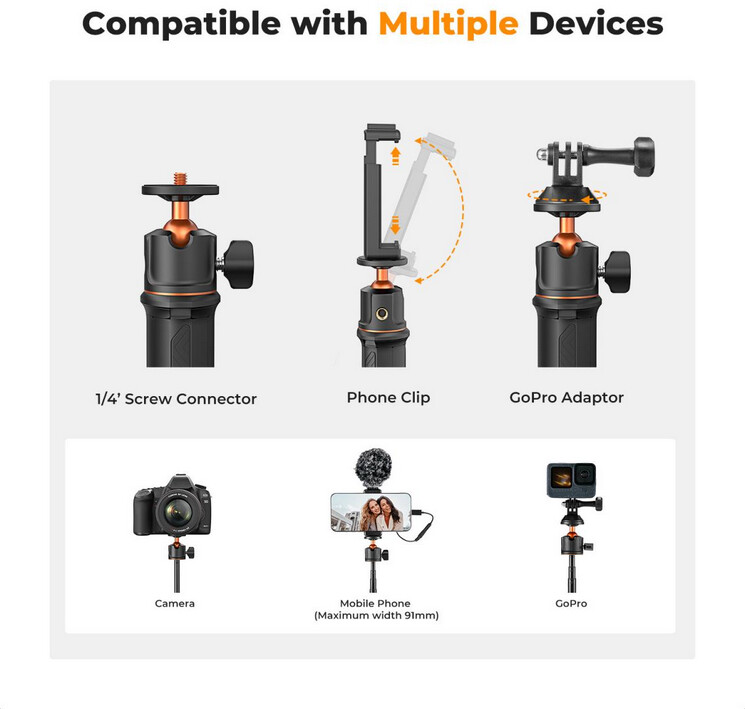 Compatible with Multiple Devices

1/4' Screw Connector

Phone Clip

GoPro Adaptor

Camera

Mobile Phone
(Maximum width 91mm)

GoPro