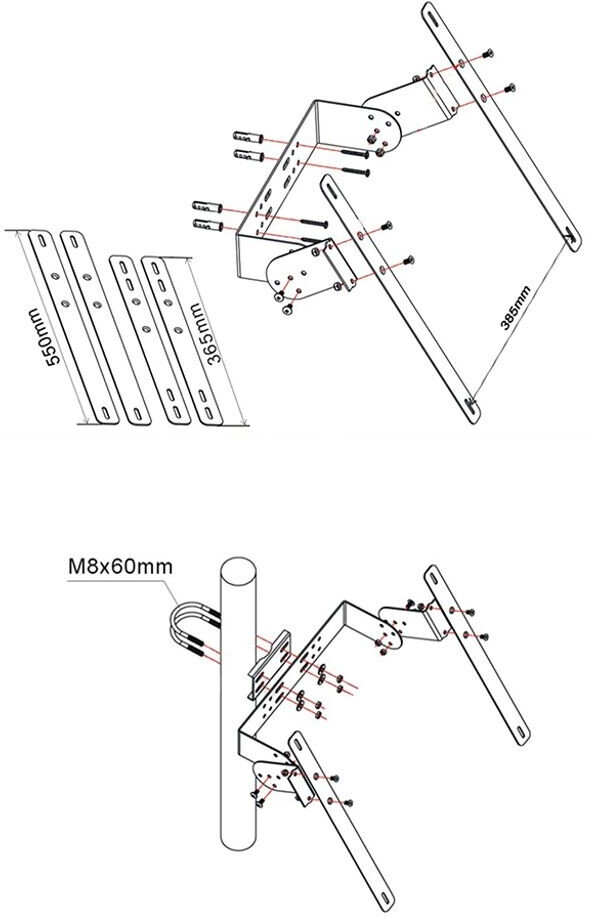 550mm
365mm
385mm
M8x60mm