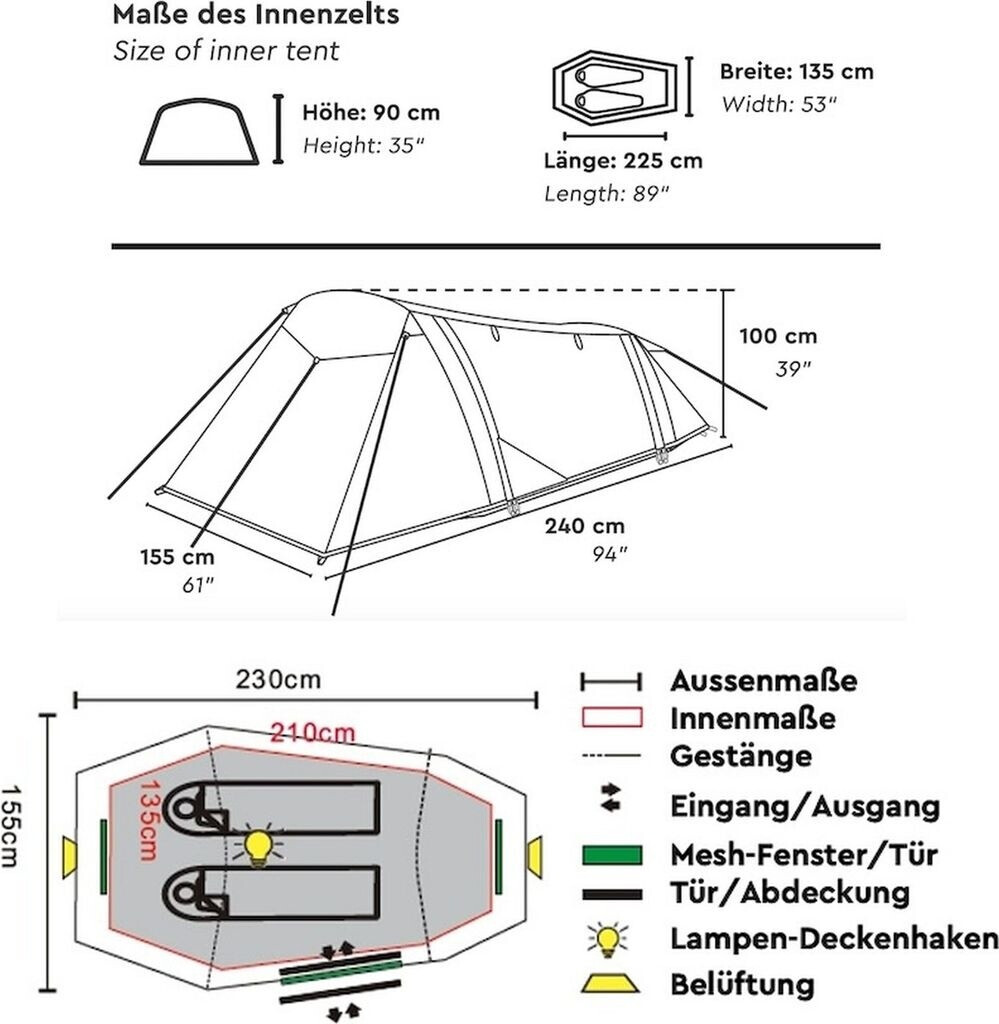 Maße des Innenzelts
Size of inner tent

Höhe: 90 cm
Height: 35"

Breite: 135 cm
Width: 53"

Länge: 225 cm
Length: 89"

100 cm
39"

240 cm
94"

155 cm
61"

230cm
210cm
135cm
155cm

Aussenmaße
Innenmaße
Gestänge
Eingang/Ausgang
Mesh-Fenster/Tür
Tür/Abdeckung
Lampen-Deckenhaken
Belüftung