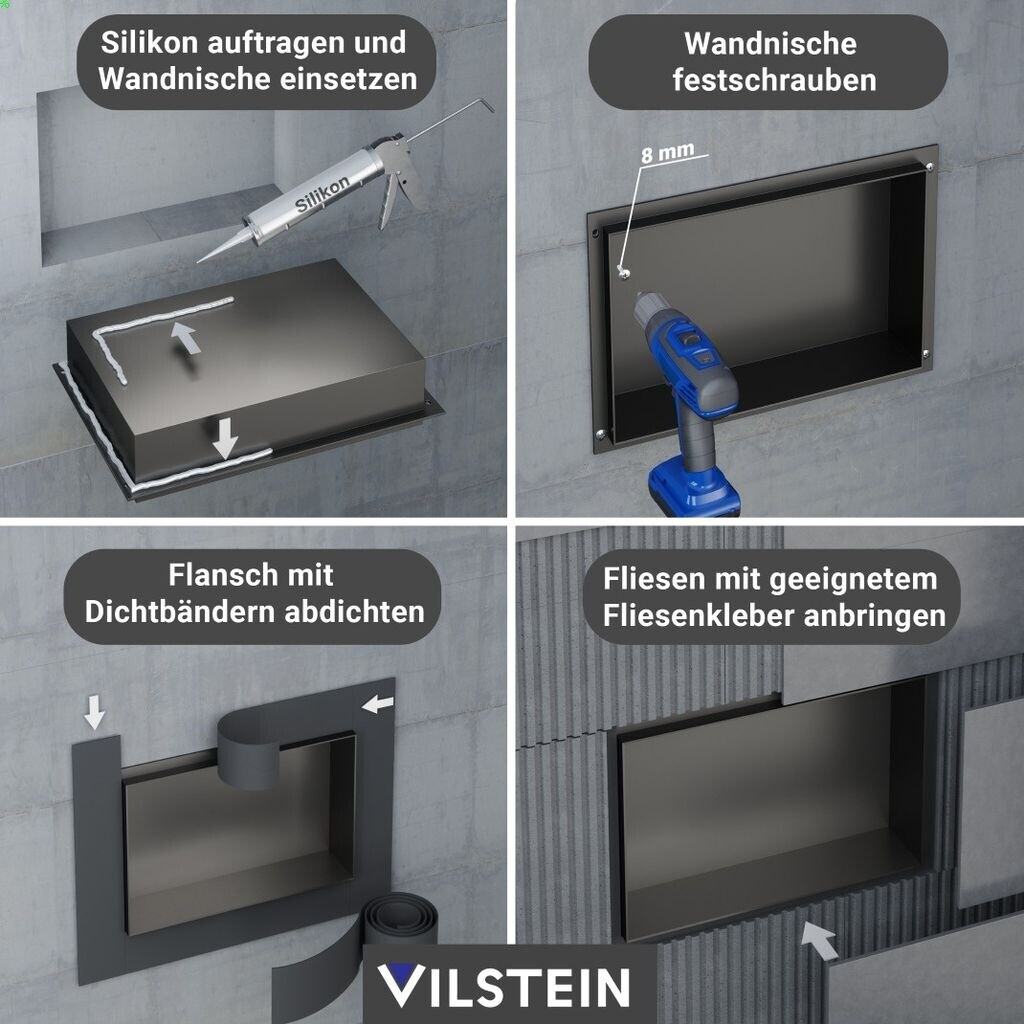 Silikon auftragen und Wandnische einsetzen

Silikon

Wandnische festschrauben

8 mm

Flansch mit Dichtbändern abdichten

Fliesen mit geeignetem Fliesenkleber anbringen

VILSTEIN