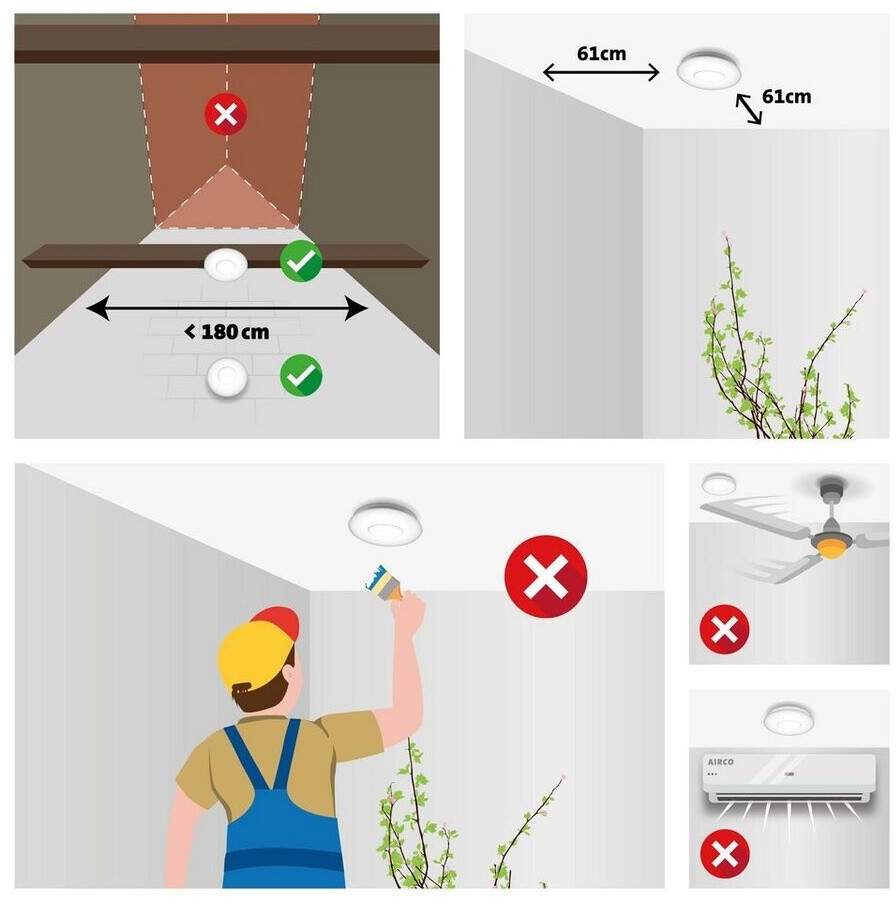 < 180 cm

61cm

61cm

AIRCO