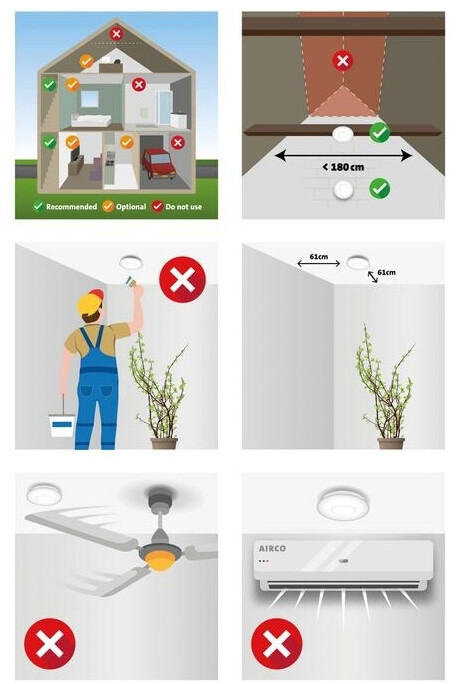 Recommended Optional Do not use

< 180 cm

61cm
61cm

AIRCO