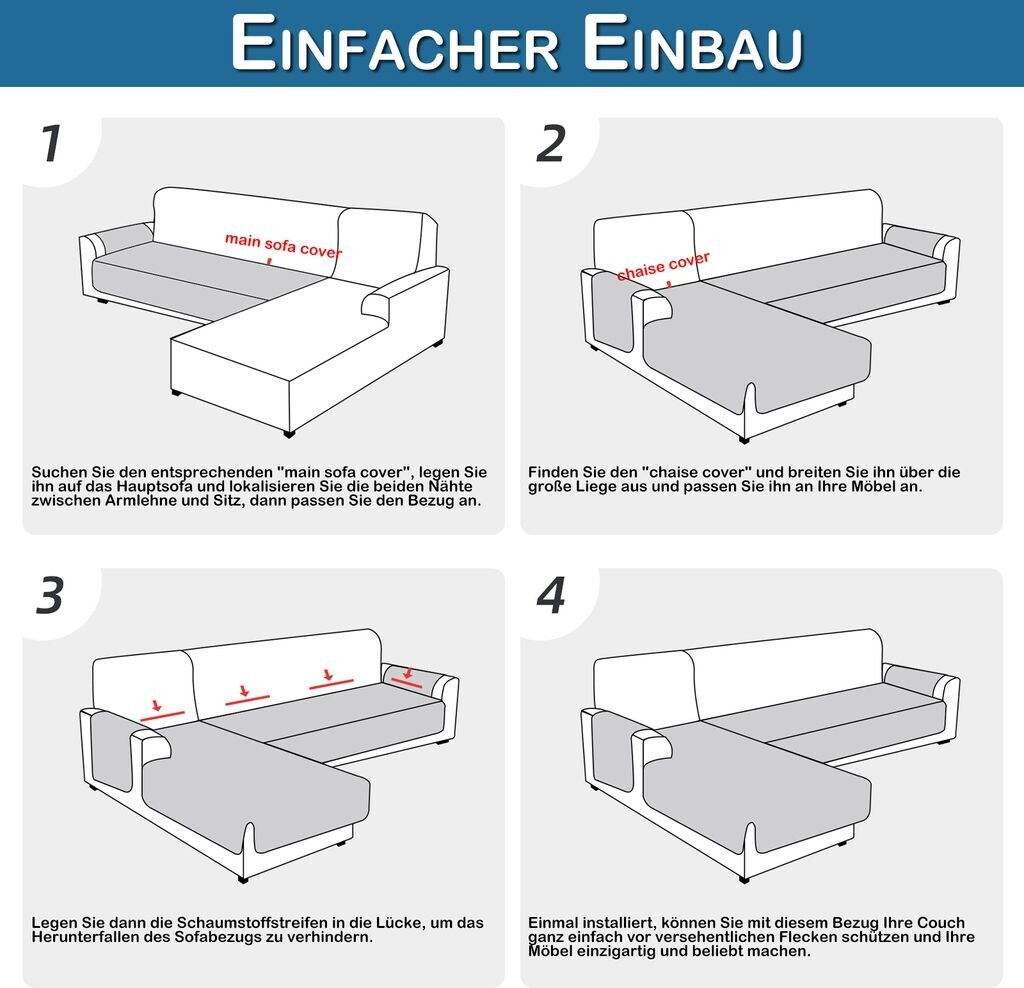 EINFACHER EINBAU

1

main sofa cover

Suchen Sie den entsprechenden "main sofa cover", legen Sie ihn auf das Hauptsofa und lokalisieren Sie die beiden Nähte zwischen Armlehne und Sitz, dann passen Sie den Bezug an.

2

chaise cover

Finden Sie den "chaise cover" und breiten Sie ihn über die große Liege aus und passen Sie ihn an Ihre Möbel an.

3

Legen Sie dann die Schaumstoffstreifen in die Lücke, um das Herunterfallen des Sofabezugs zu verhindern.

4

Einmal installiert, können Sie mit diesem Bezug Ihre Couch ganz einfach vor versehentlichen Flecken schützen und Ihre Möbel einzigartig und beliebt machen.