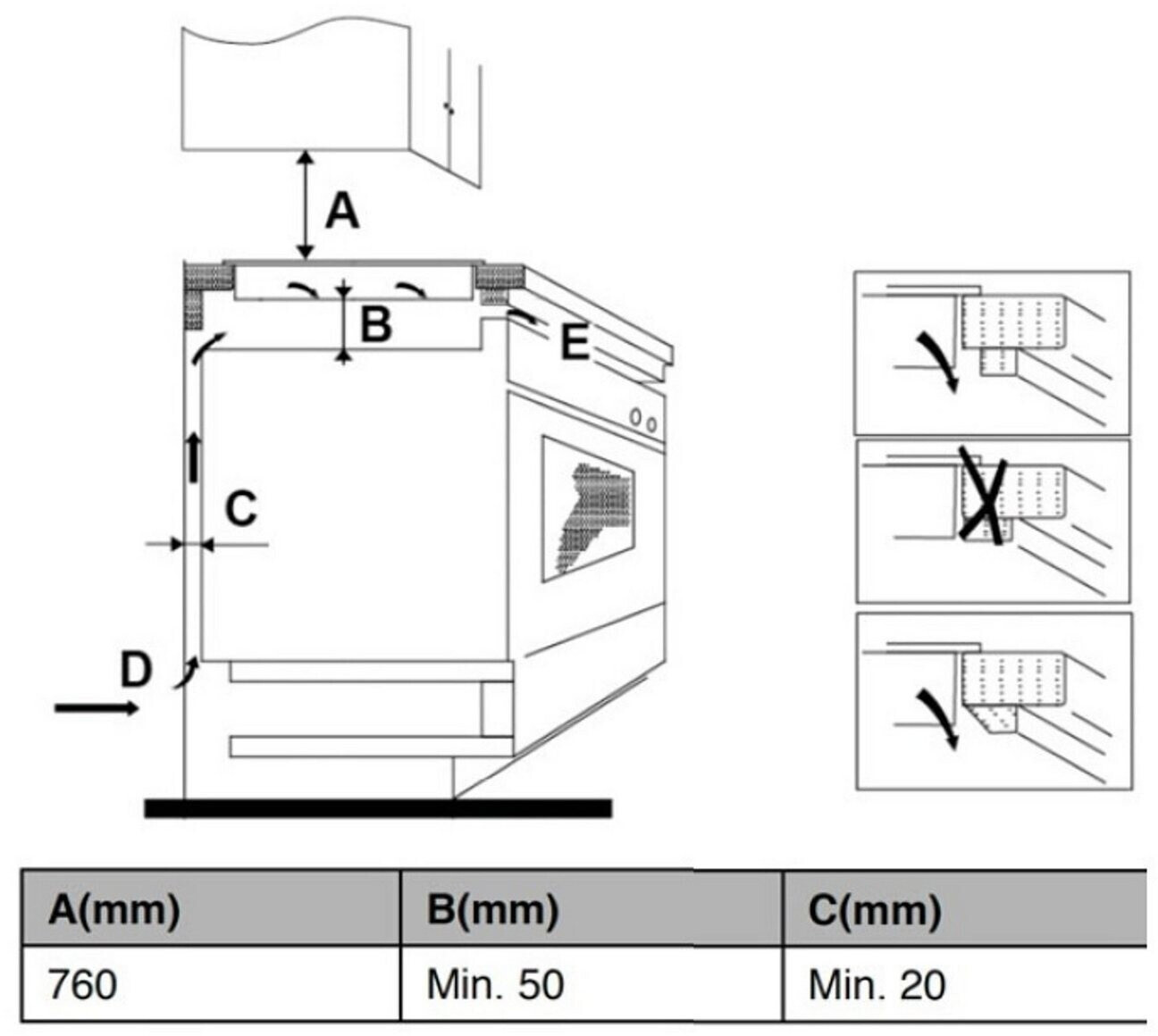 A

B

E

C

D

| A(mm) | B(mm) | C(mm) |
|---|---|---|
| 760 | Min. 50 | Min. 20 |