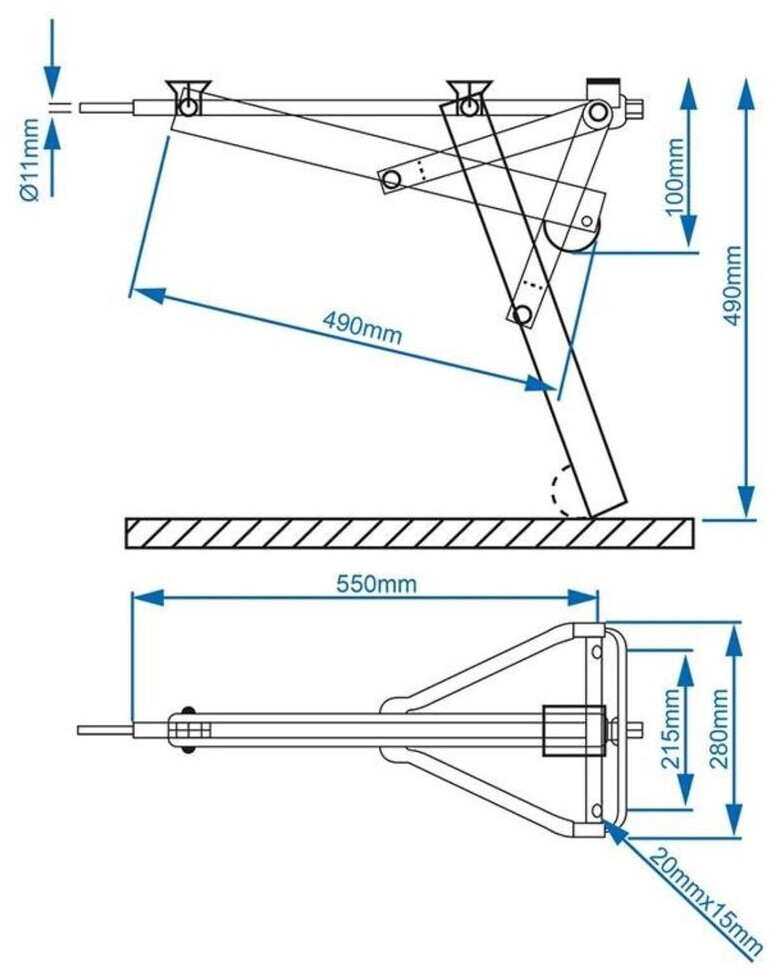 Ø11mm
100mm
490mm
490mm
550mm
215mm
280mm
20mmx15mm