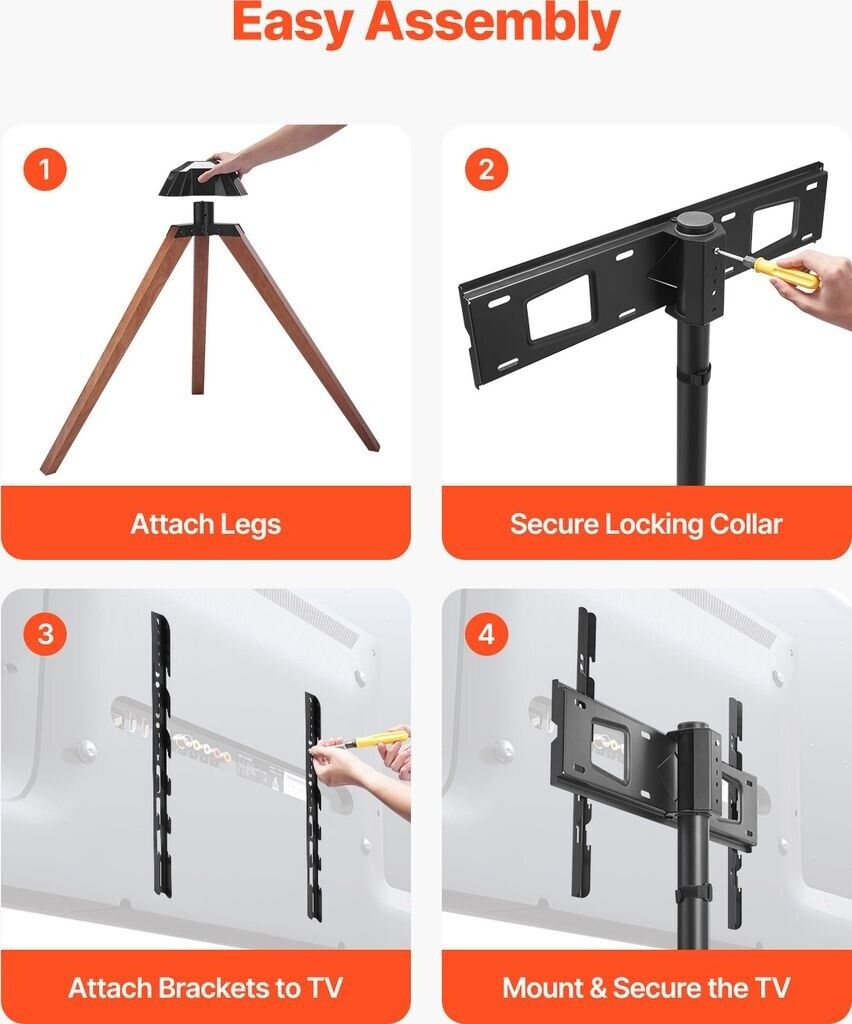 Easy Assembly

1

Attach Legs

2

Secure Locking Collar

3

Attach Brackets to TV

4

Mount & Secure the TV