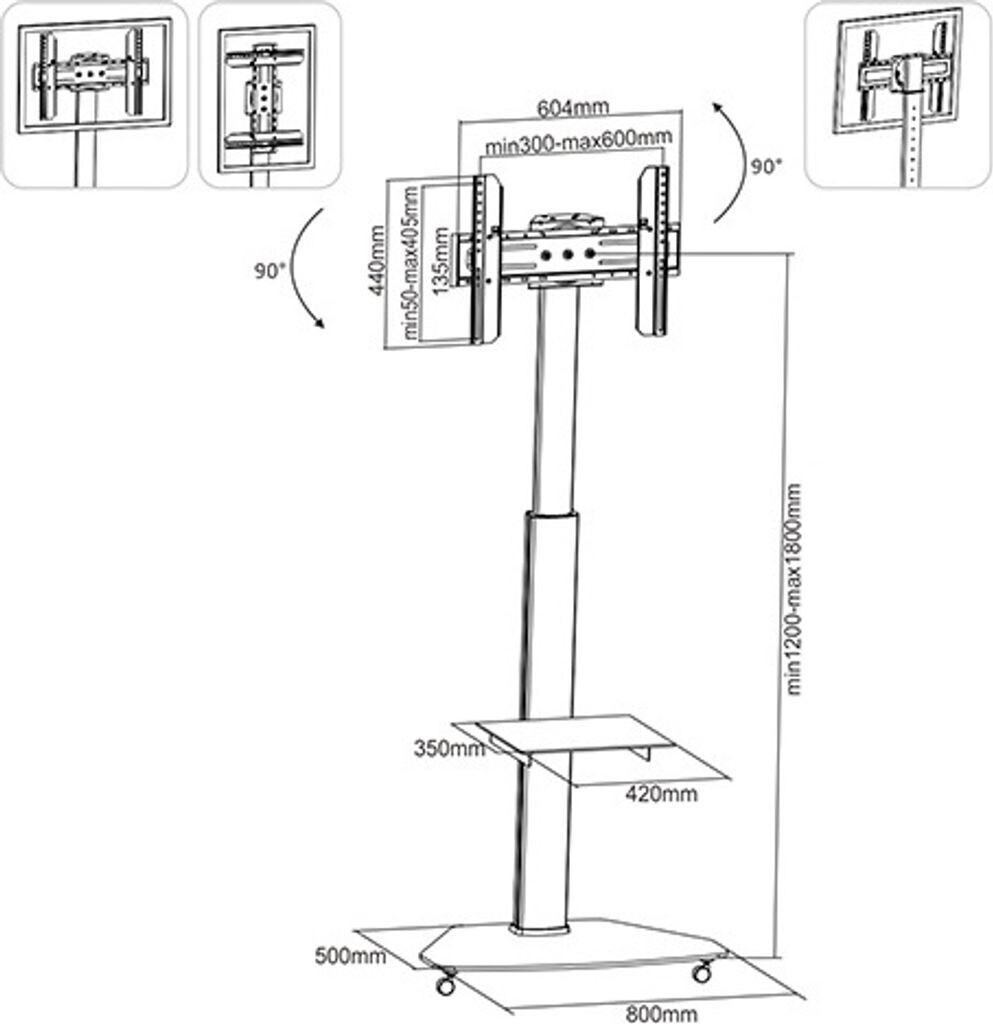 604mm
min300-max600mm
90°
90°
440mm
min50-max405mm
135mm
min1200-max1800mm
350mm
420mm
500mm
800mm