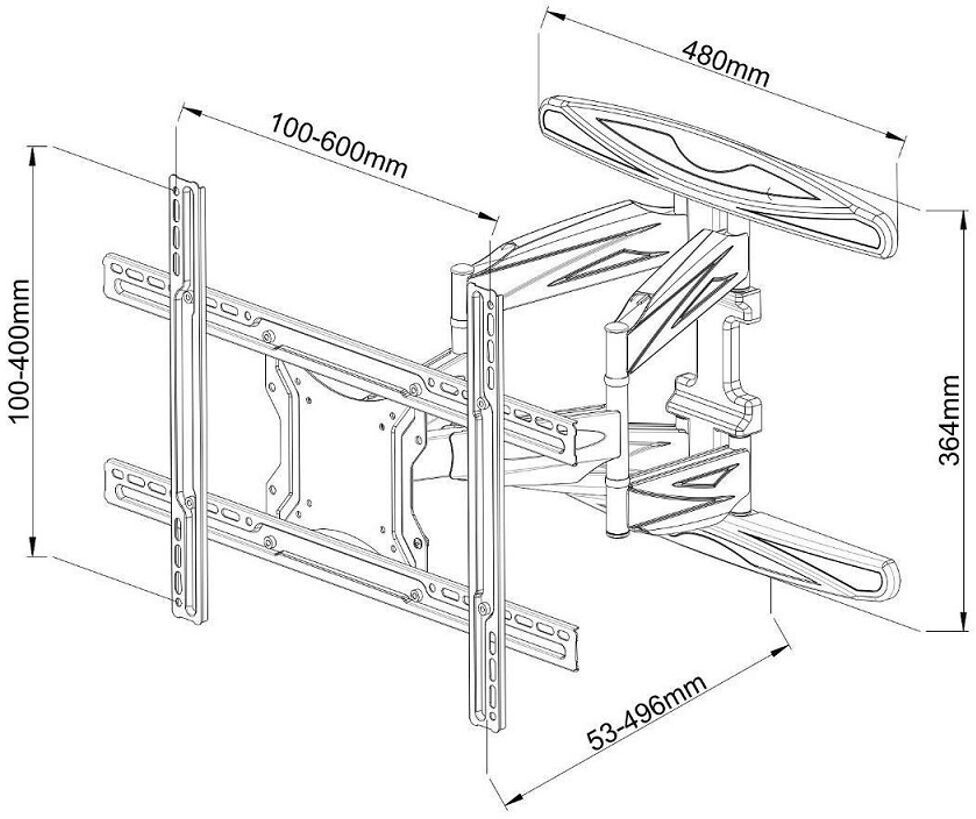 480mm

100-600mm

100-400mm

364mm

53-496mm