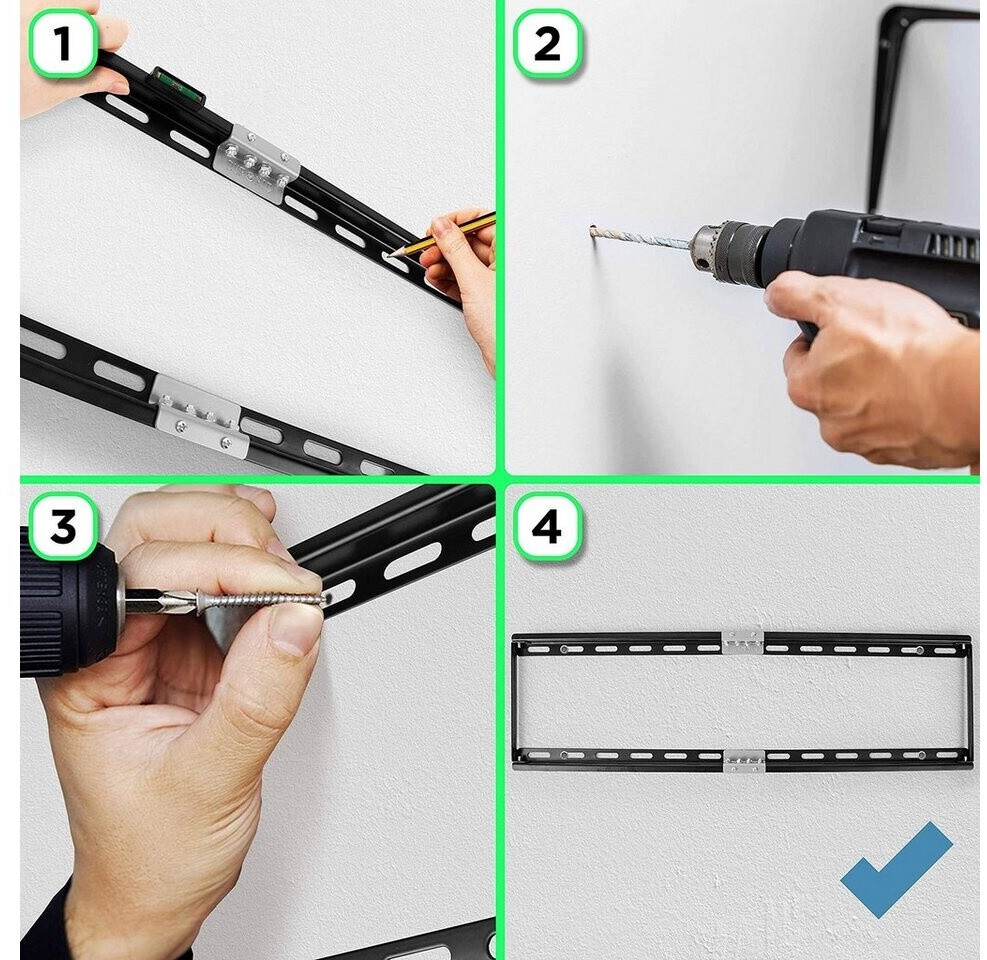 1

2

3

4