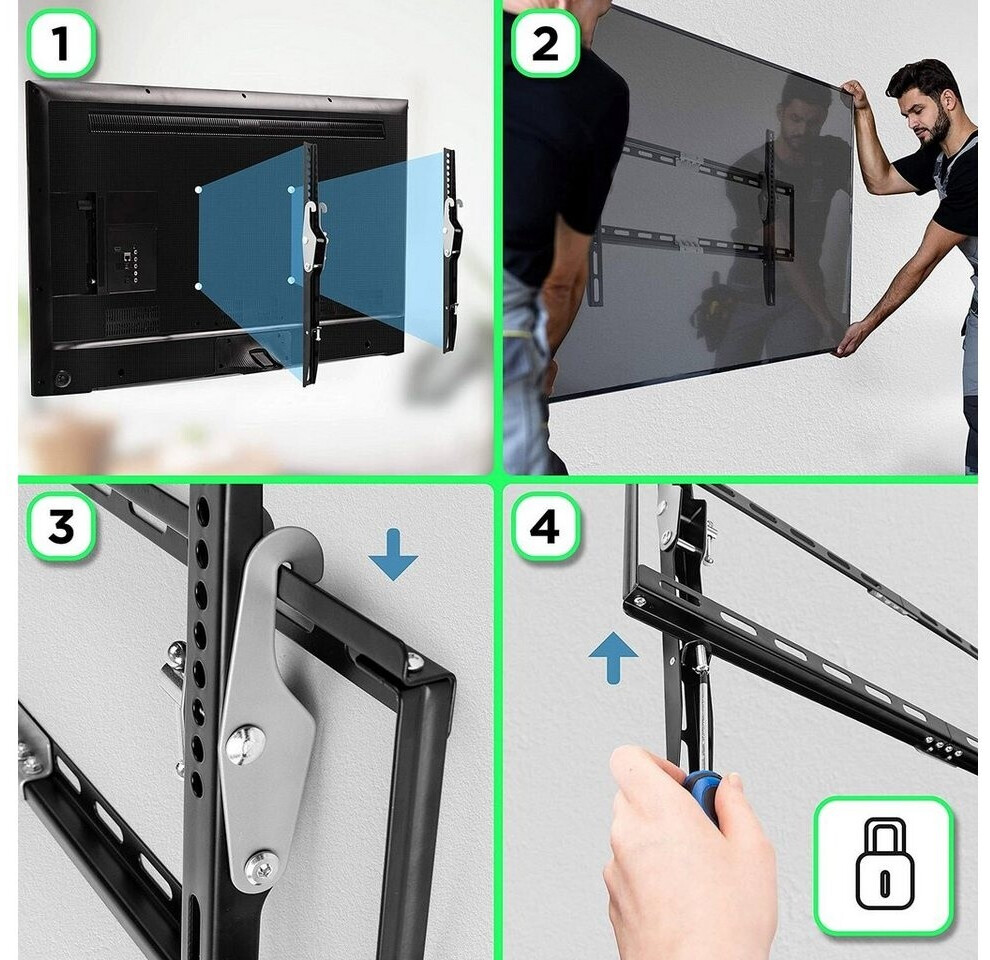 1

2

3

4