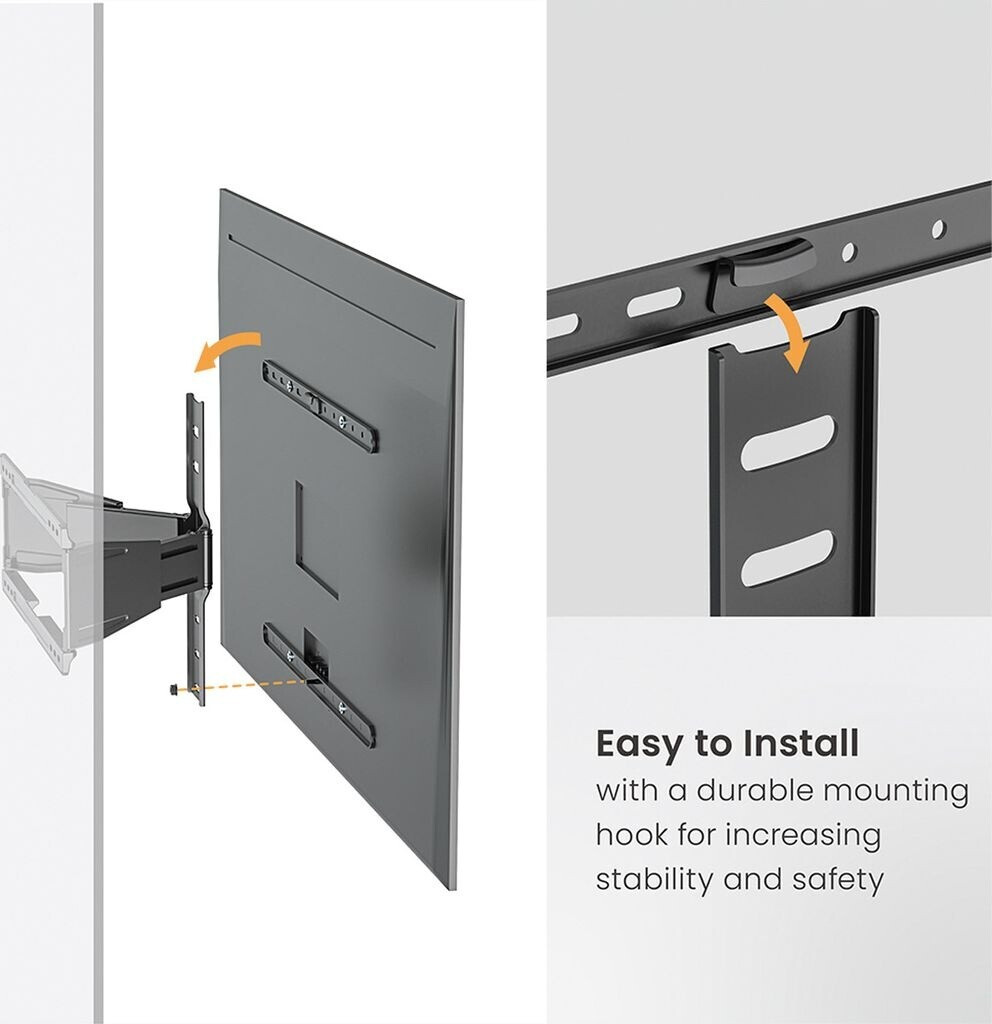 Easy to Install

with a durable mounting hook for increasing stability and safety