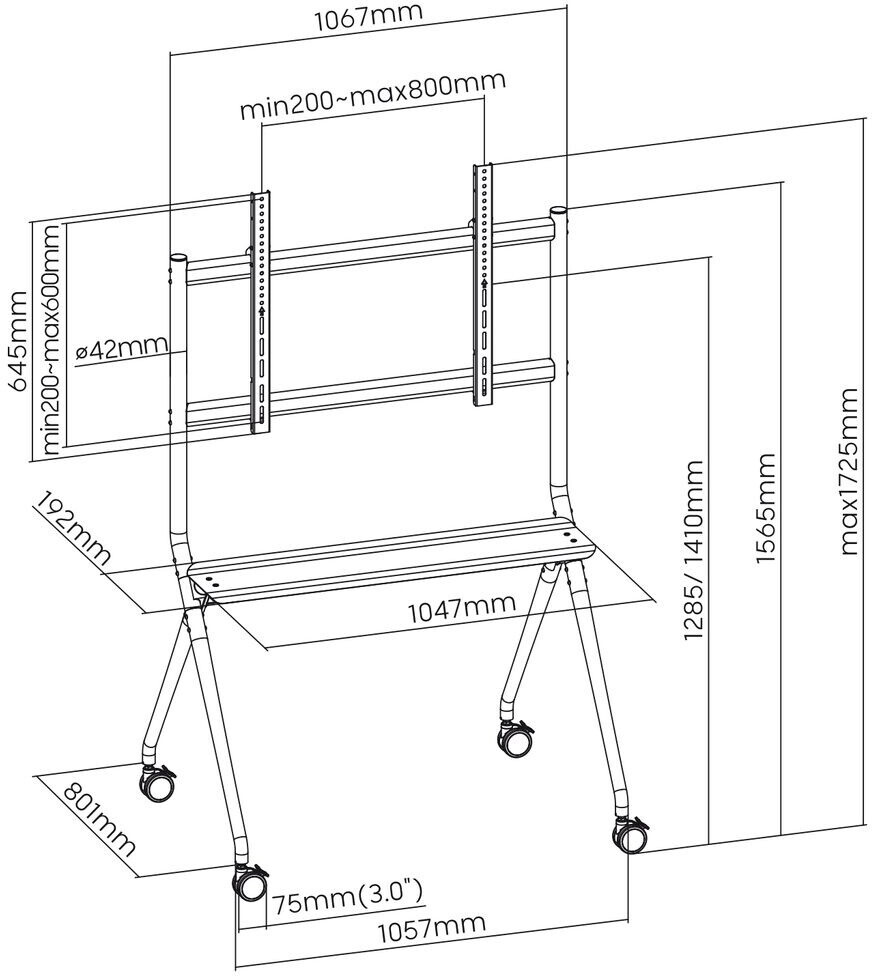 1067mm

min200~max800mm

645mm

min200~max600mm

ø42mm

192mm

1047mm

1285/ 1410mm

1565mm

max1725mm

801mm

75mm(3.0")

1057mm