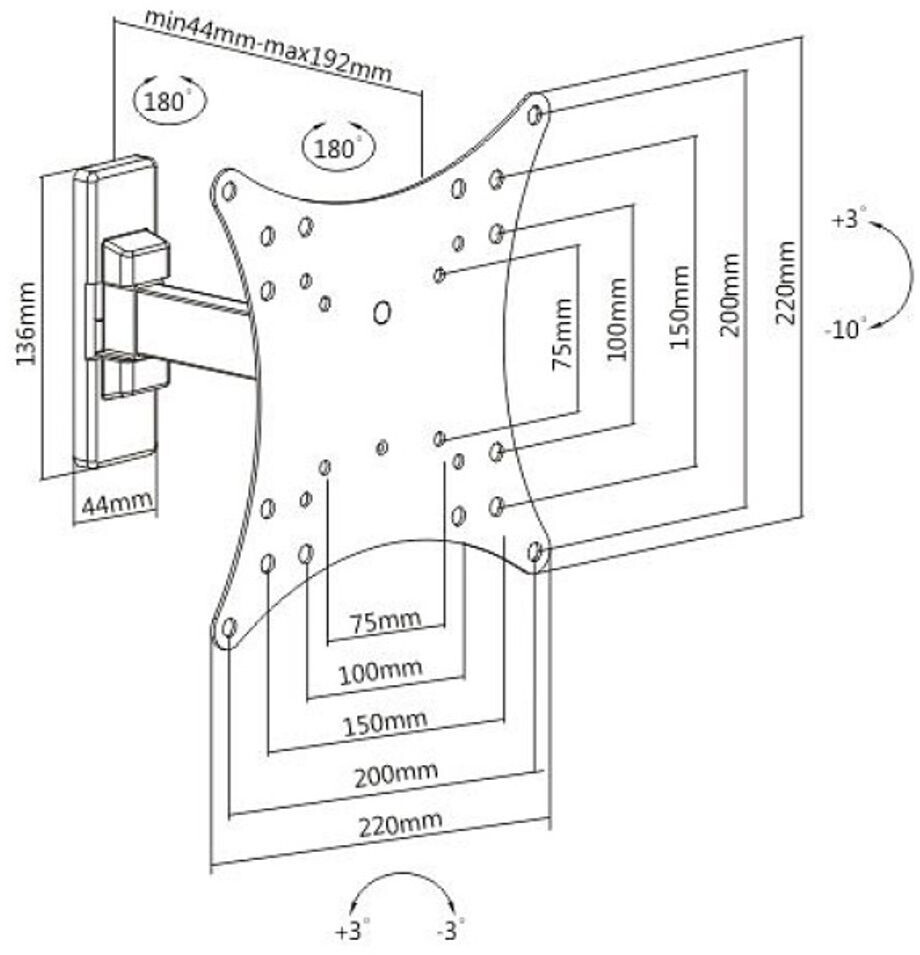 min44mm-max192mm

180°

180°

136mm

44mm

75mm

100mm

150mm

200mm

220mm

+3°

-10°

75mm

100mm

150mm

200mm

220mm

+3°

-3°