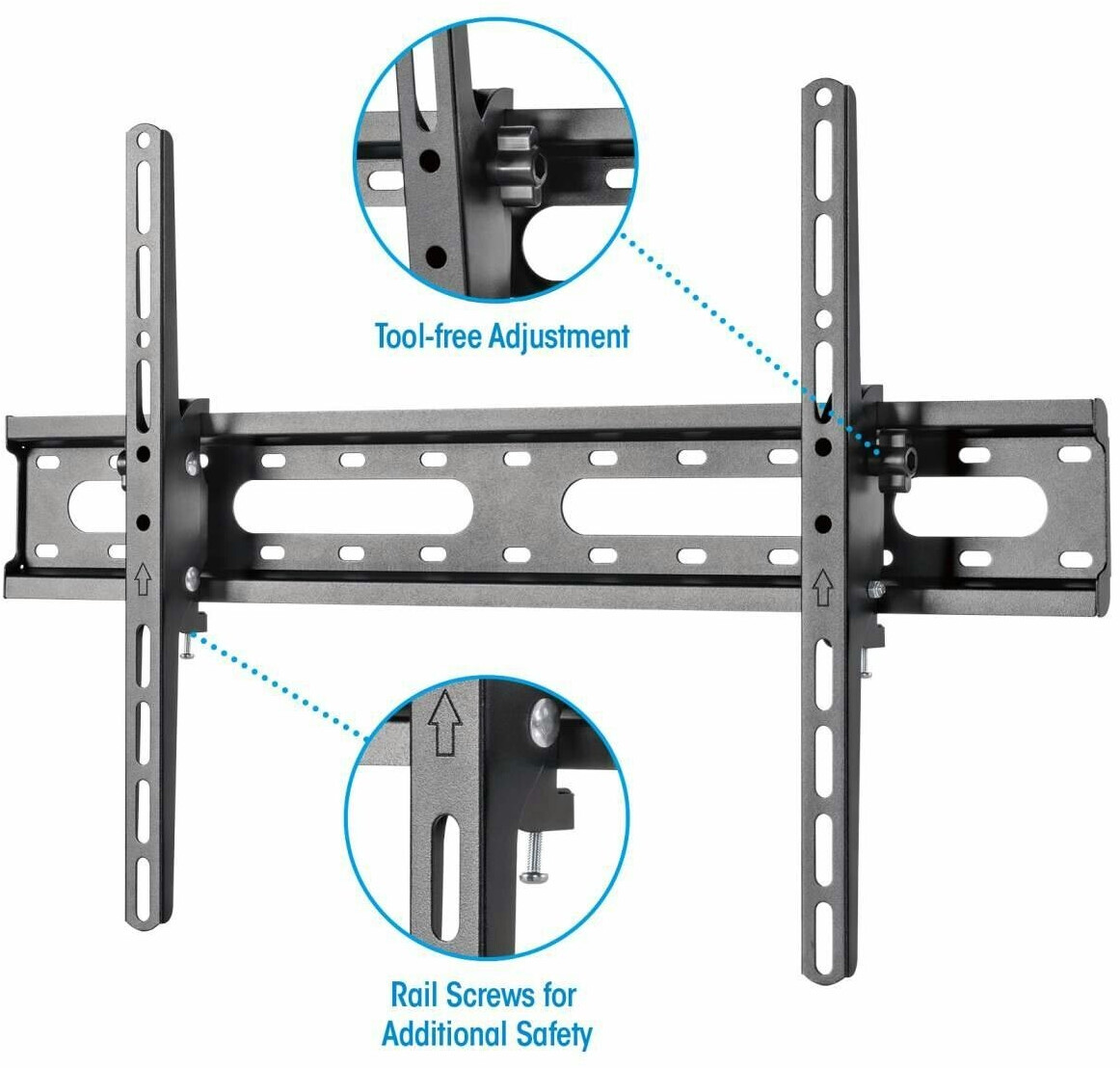 Tool-free Adjustment

Rail Screws for Additional Safety